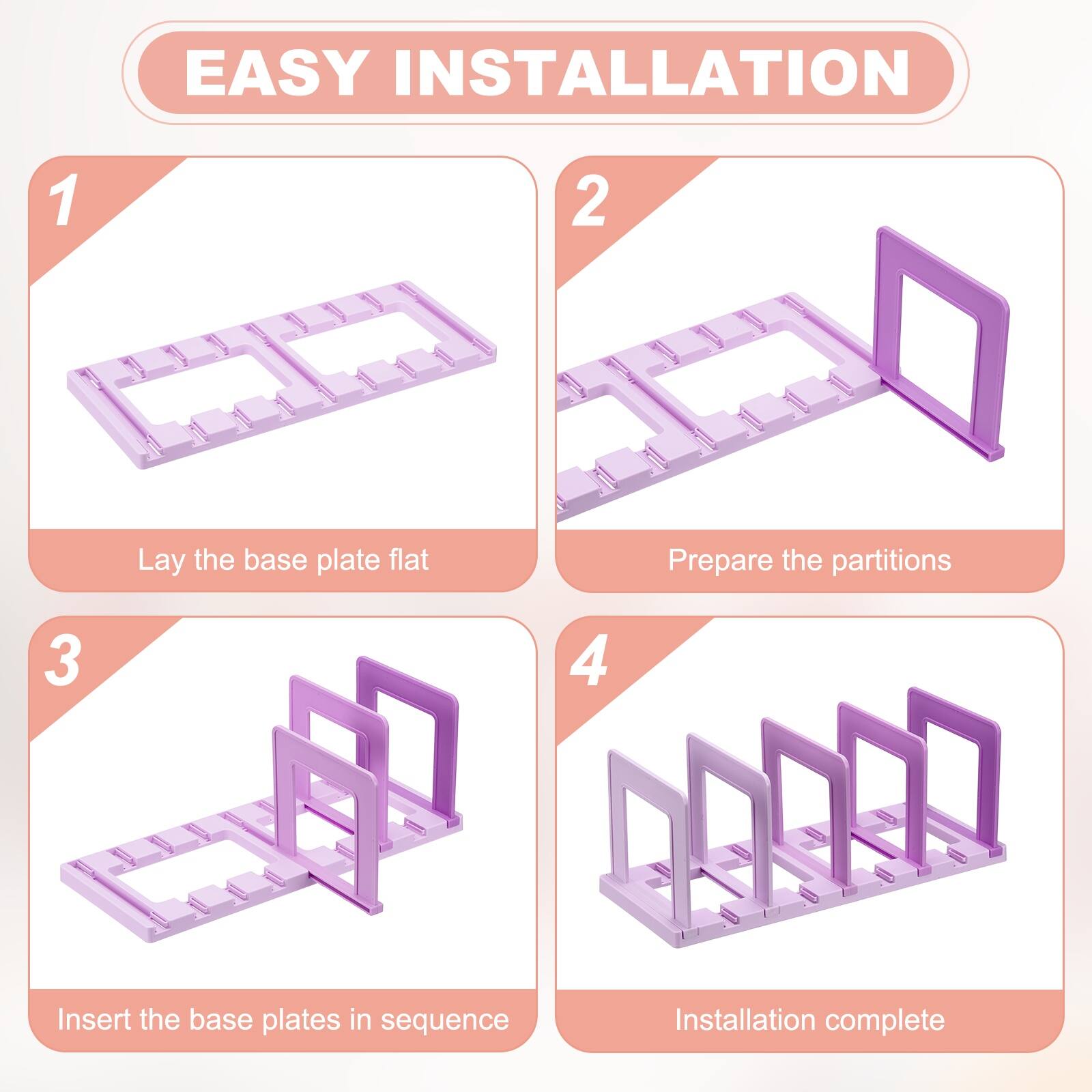 EASY INSTALLATION

1

Lay the base plate flat

2

Prepare the partitions

3

Insert the base plates in sequence

4

Installation complete