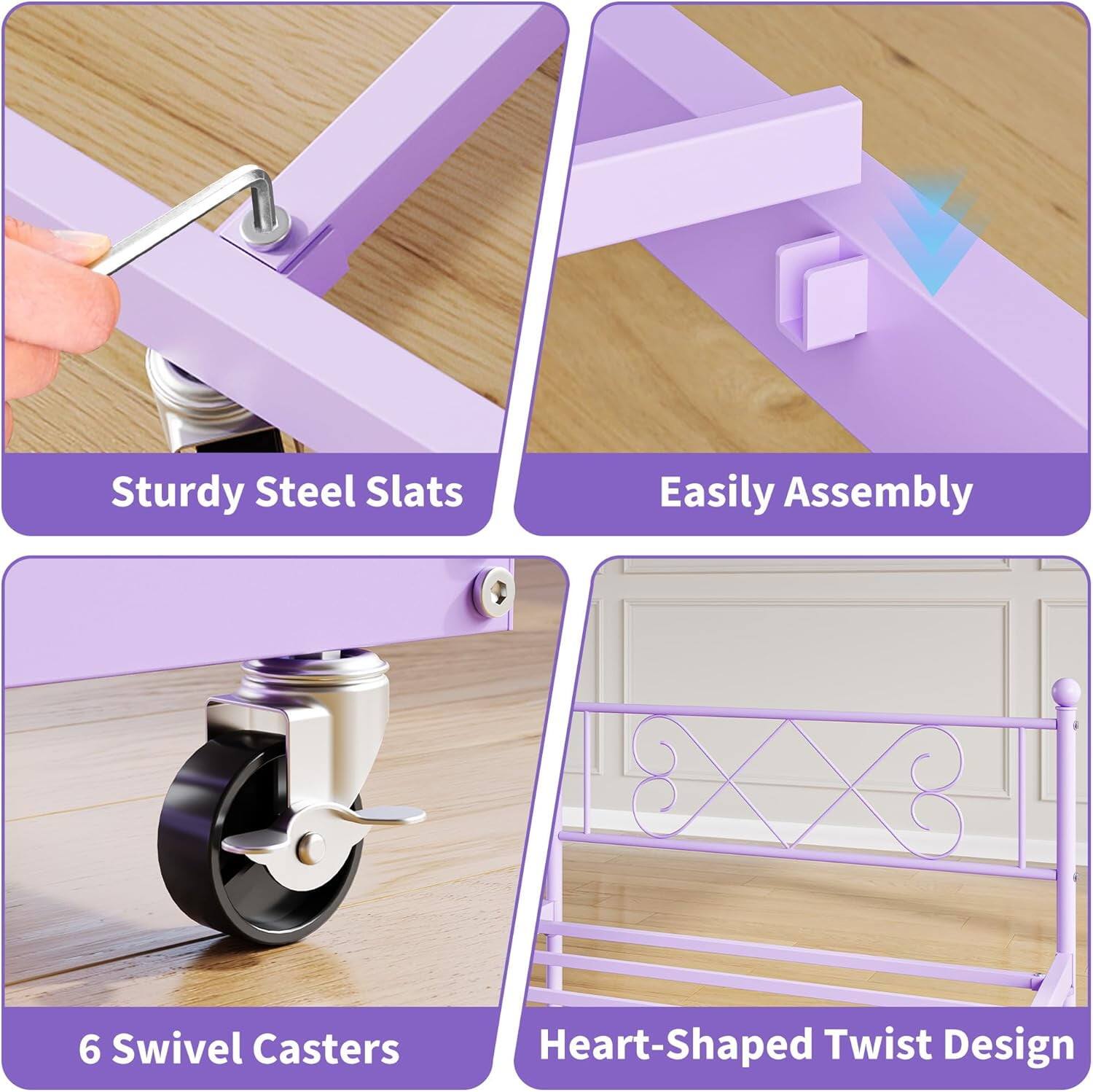 Sturdy Steel Slats

Easily Assembly

6 Swivel Casters

Heart-Shaped Twist Design