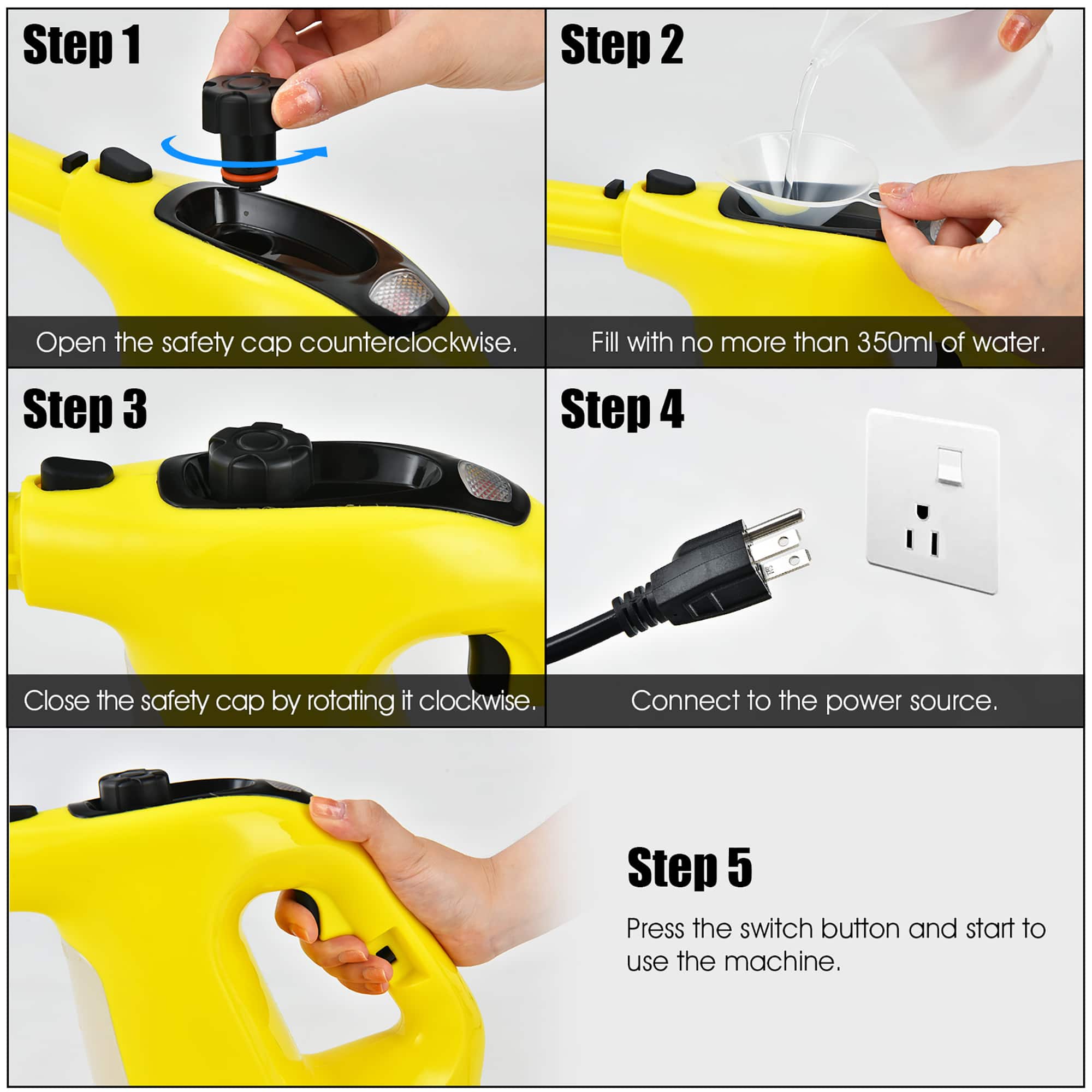 Step 1

Open the safety cap counterclockwise.

Step 2

Fill with no more than 350ml of water.

Step 3

Close the safety cap by rotating it clockwise.

Step 4

Connect to the power source.

Step 5

Press the switch button and start to use the machine.