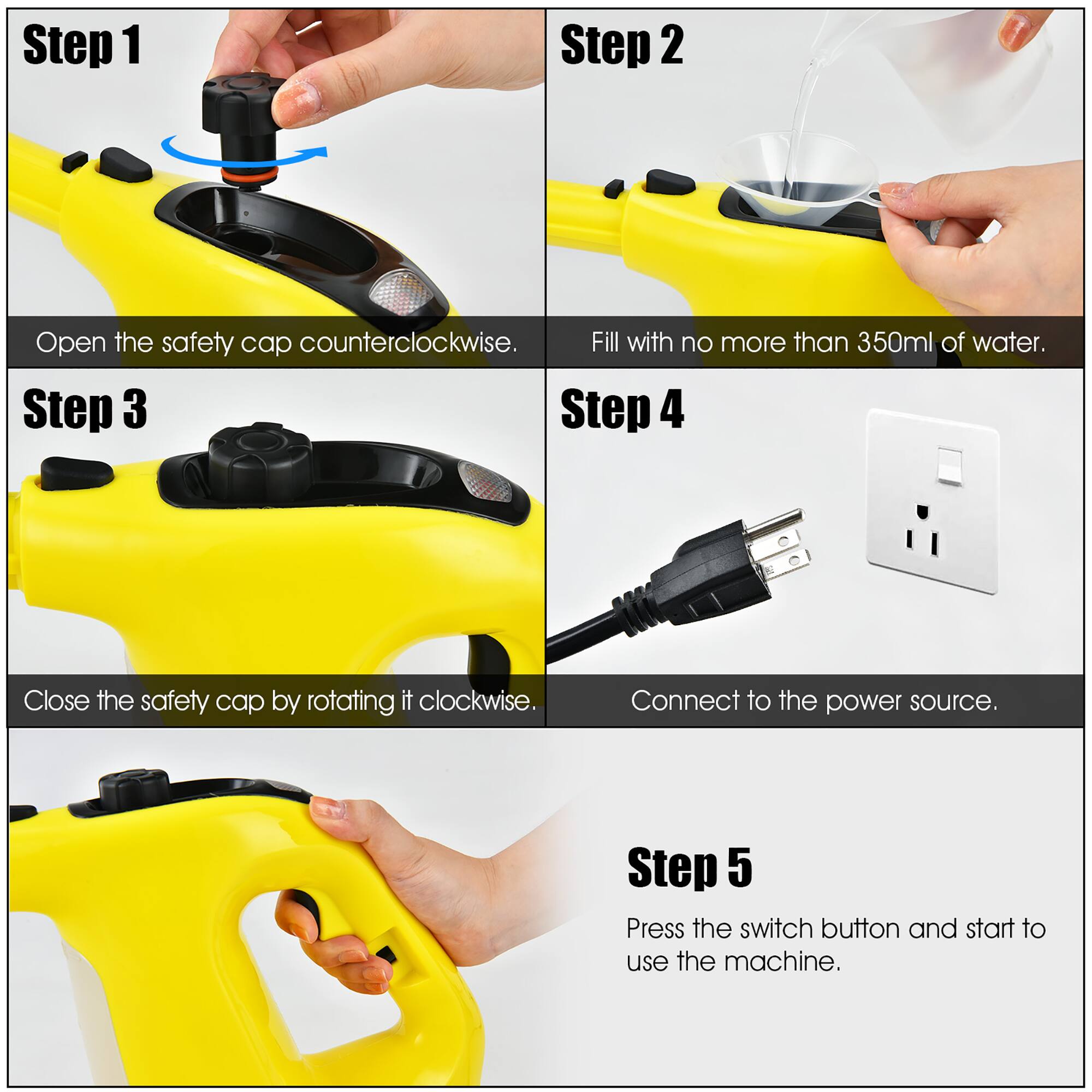 Step 1

Open the safety cap counterclockwise.

Step 2

Fill with no more than 350ml of water.

Step 3

Close the safety cap by rotating it clockwise.

Step 4

Connect to the power source.

Step 5

Press the switch button and start to use the machine.