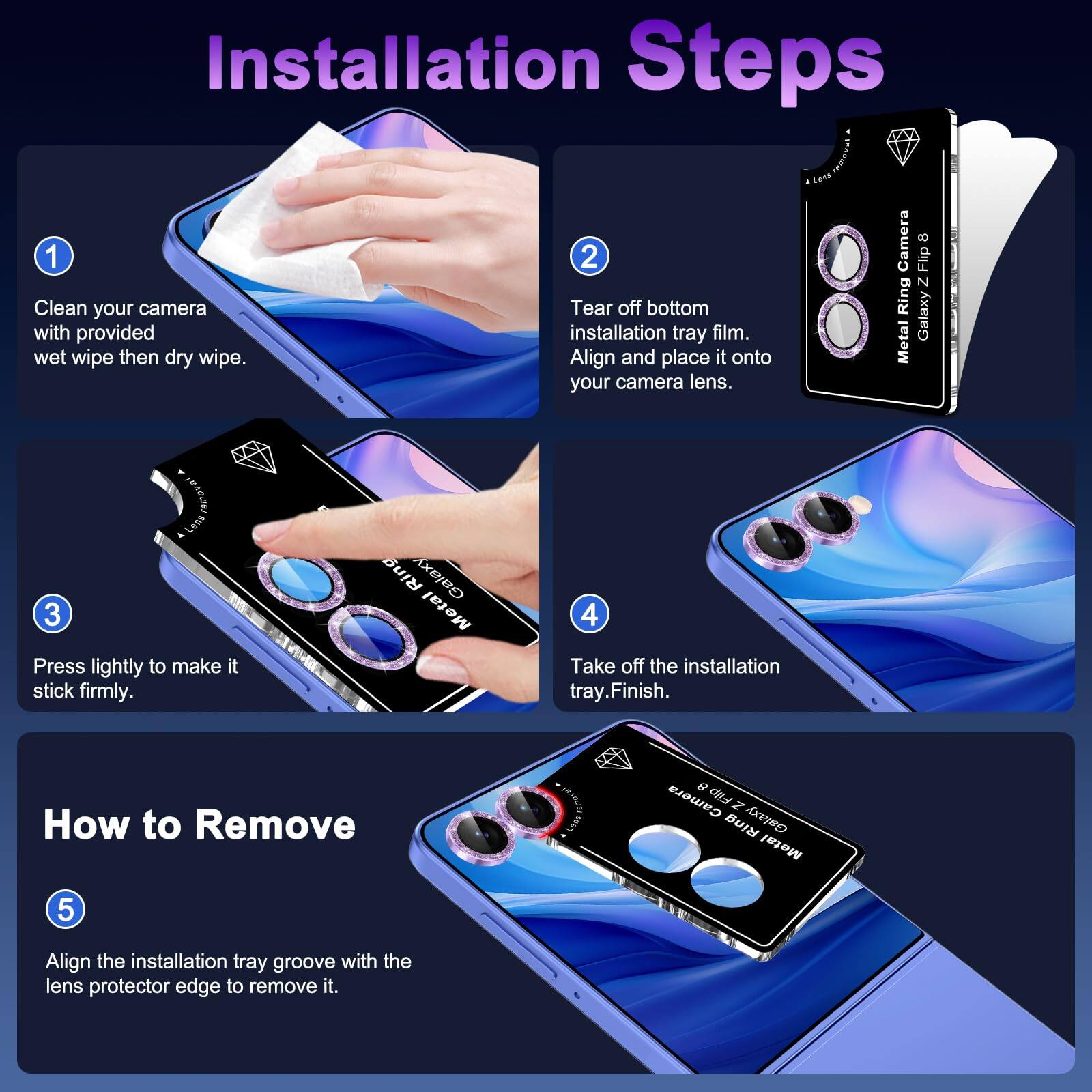 Installation Steps

1

Clean your camera with provided wet wipe then dry wipe.

2

Tear off bottom installation tray film. Align and place it onto your camera lens.

Lens removal

Metal Ring Camera
Galaxy Z Flip 8

3

Press lightly to make it stick firmly.

Lens removal

Metal Ring
Galaxy

4

Take off the installation tray.Finish.

How to Remove

5

Align the installation tray groove with the lens protector edge to remove it.

Lens removal

Metal Ring Camera
Galaxy Z Flip 8