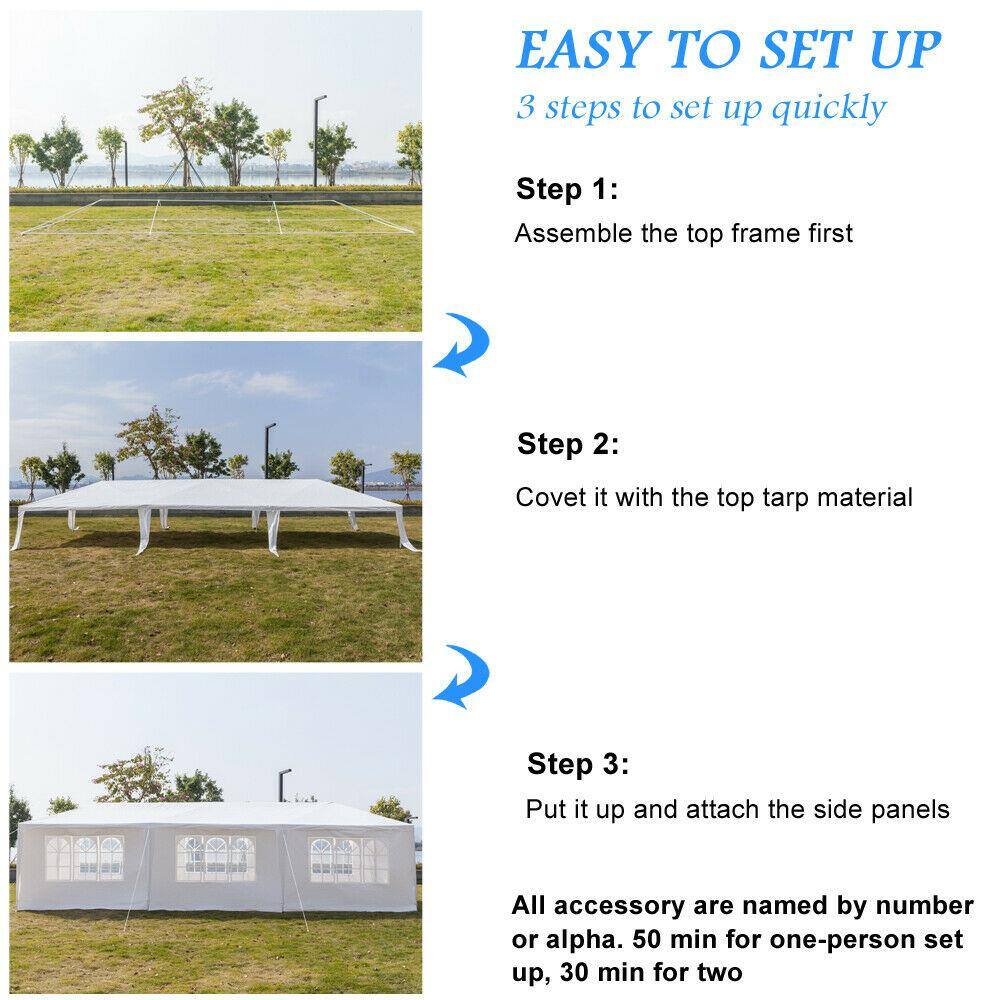 EASY TO SET UP
3 steps to set up quickly

Step 1:
Assemble the top frame first

Step 2:
Covet it with the top tarp material

Step 3:
Put it up and attach the side panels

All accessory are named by number or alpha. 50 min for one-person set up, 30 min for two