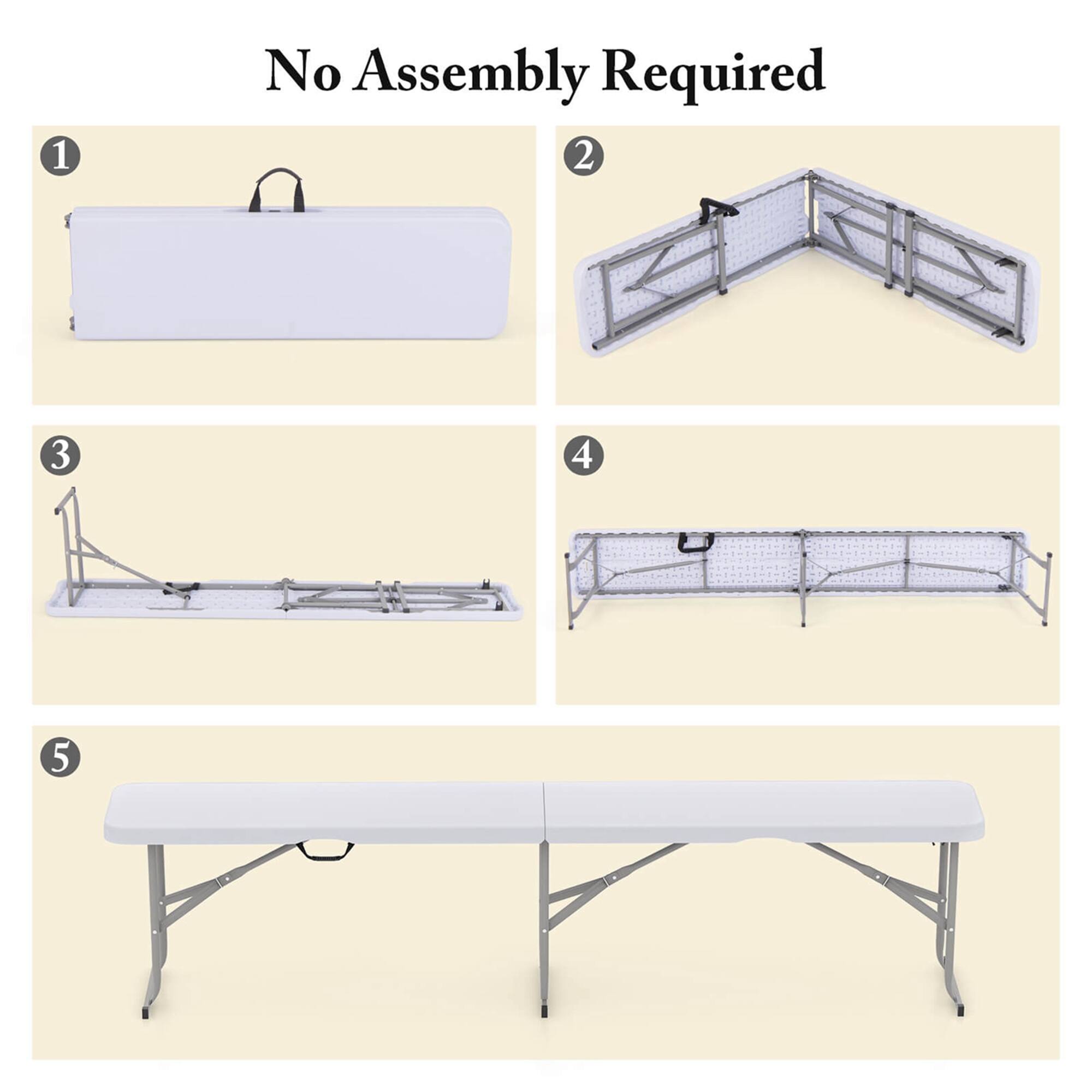 No Assembly Required

1

2

3

4

5