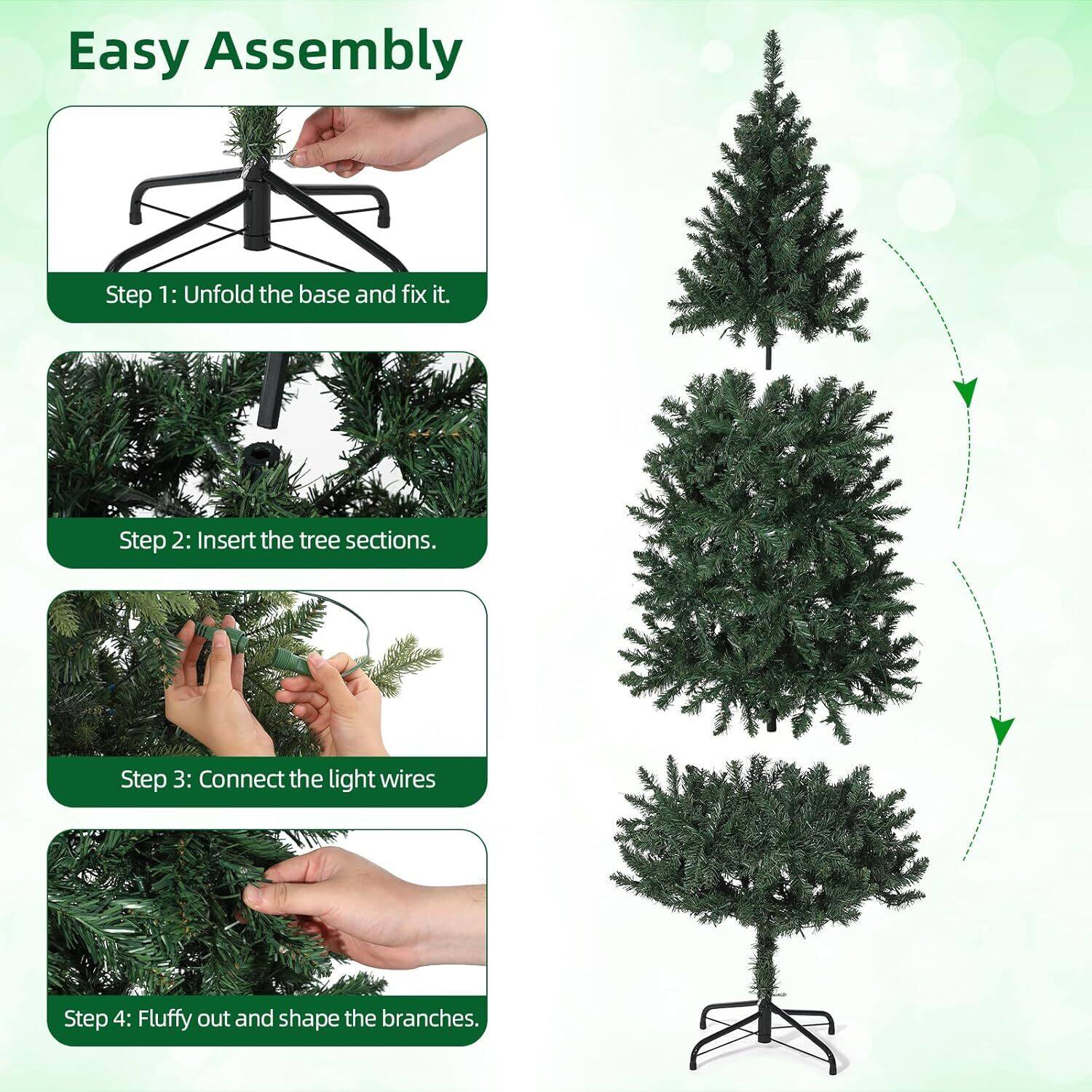 Easy Assembly

Step 1: Unfold the base and fix it.

Step 2: Insert the tree sections.

Step 3: Connect the light wires

Step 4: Fluffy out and shape the branches.