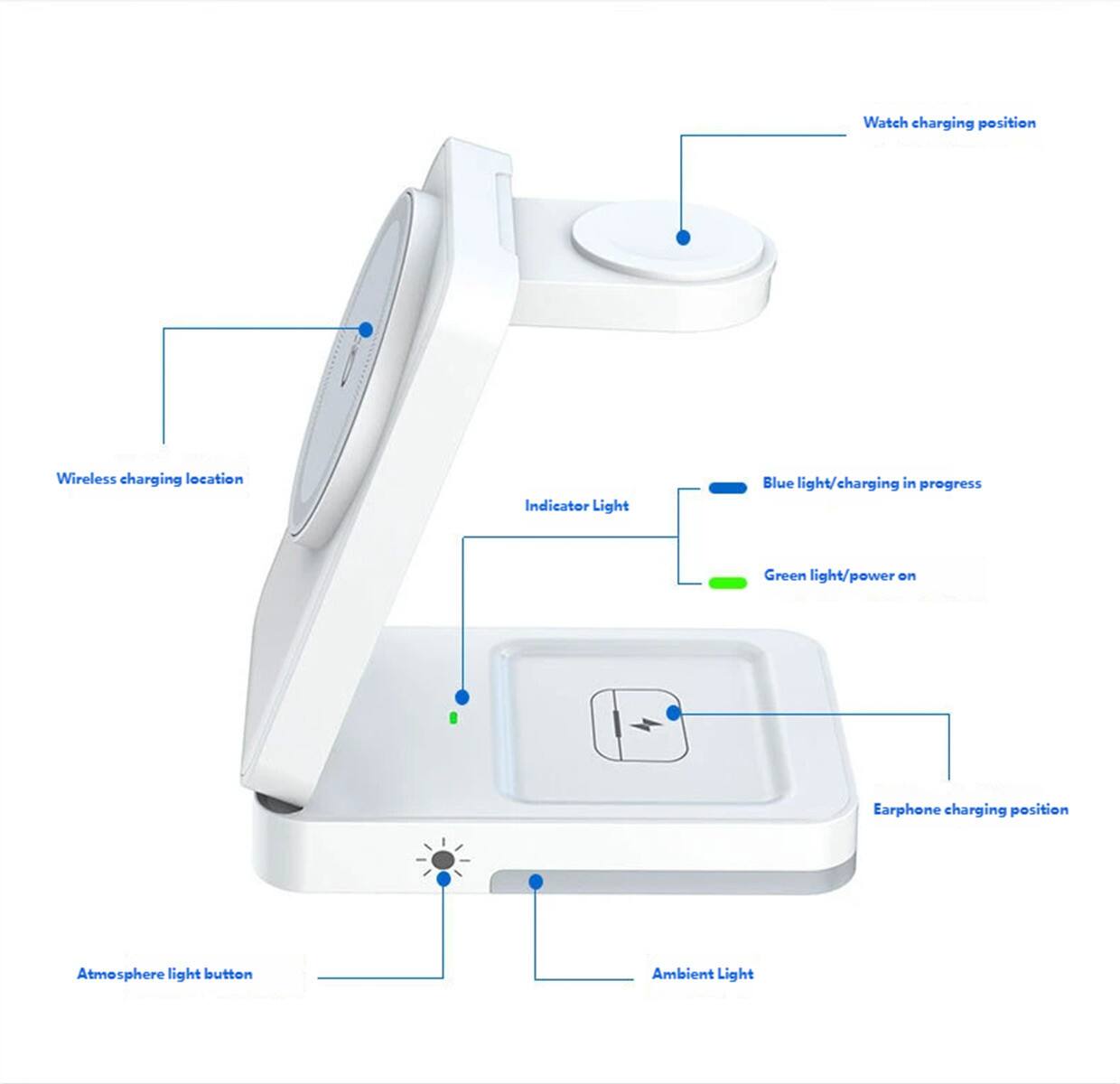 Watch charging position

Wireless charging location

Indicator Light

Blue light/charging in progress

Green light/power on

Earphone charging position

Atmosphere light button

Ambient Light