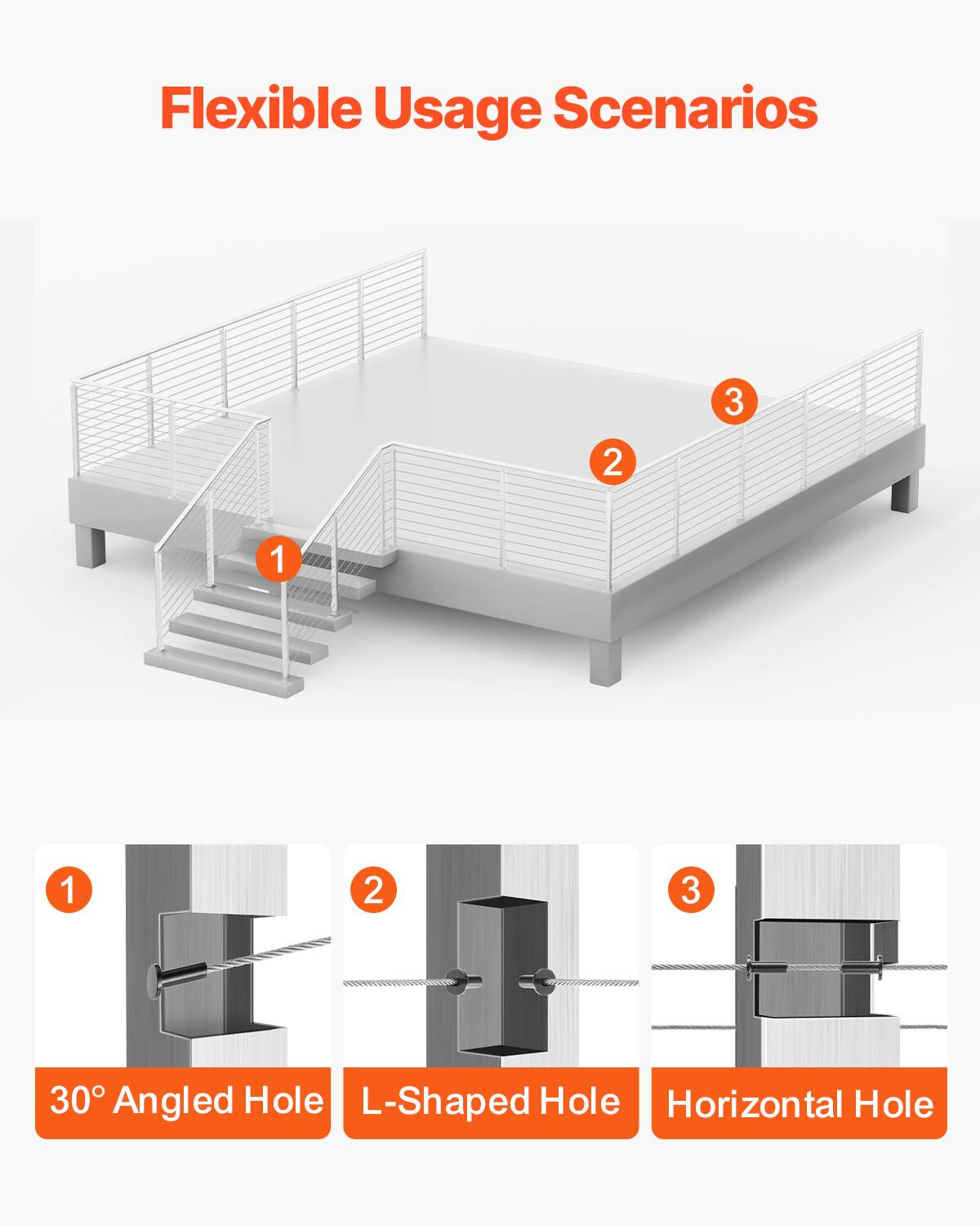 Flexible Usage Scenarios

3

2

1

1

30° Angled Hole

2

L-Shaped Hole

3

Horizontal Hole