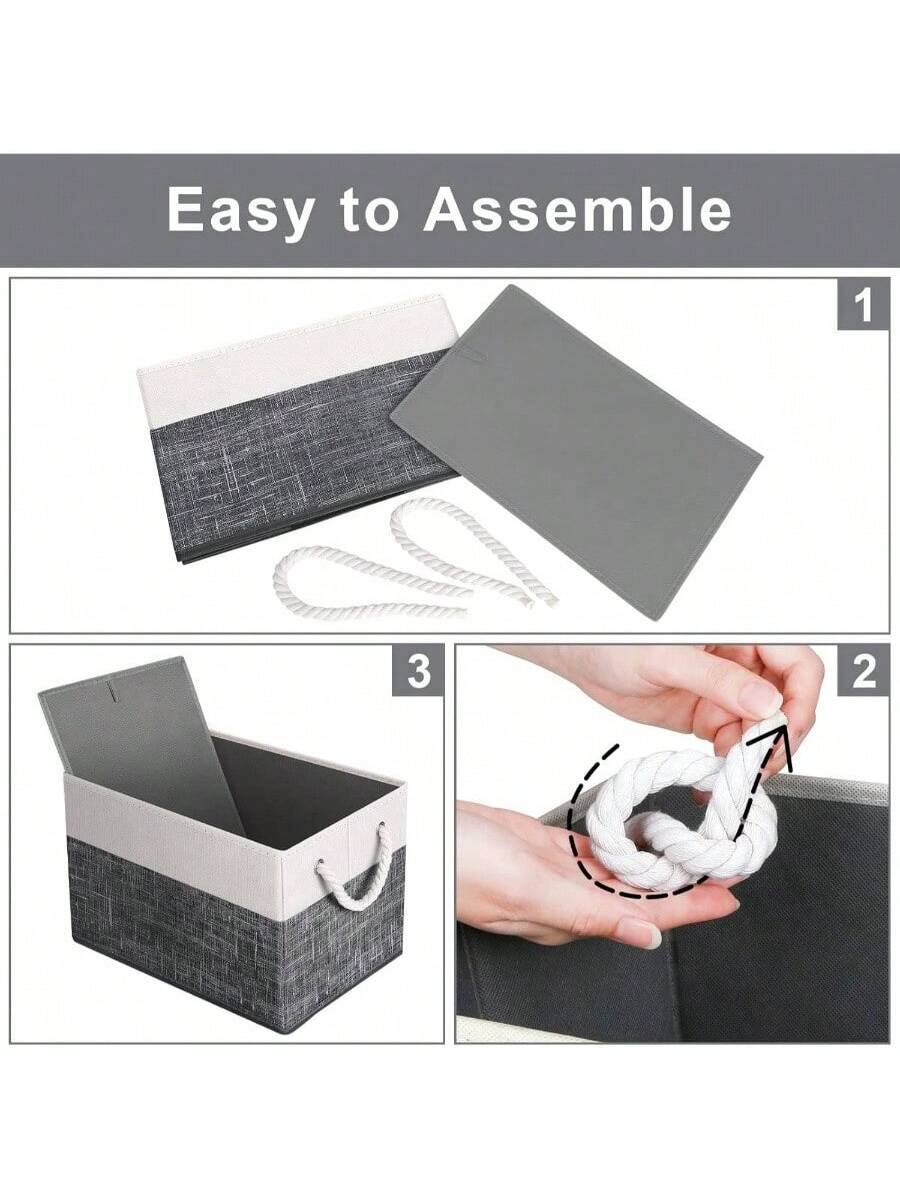 Easy to Assemble

1

3

2