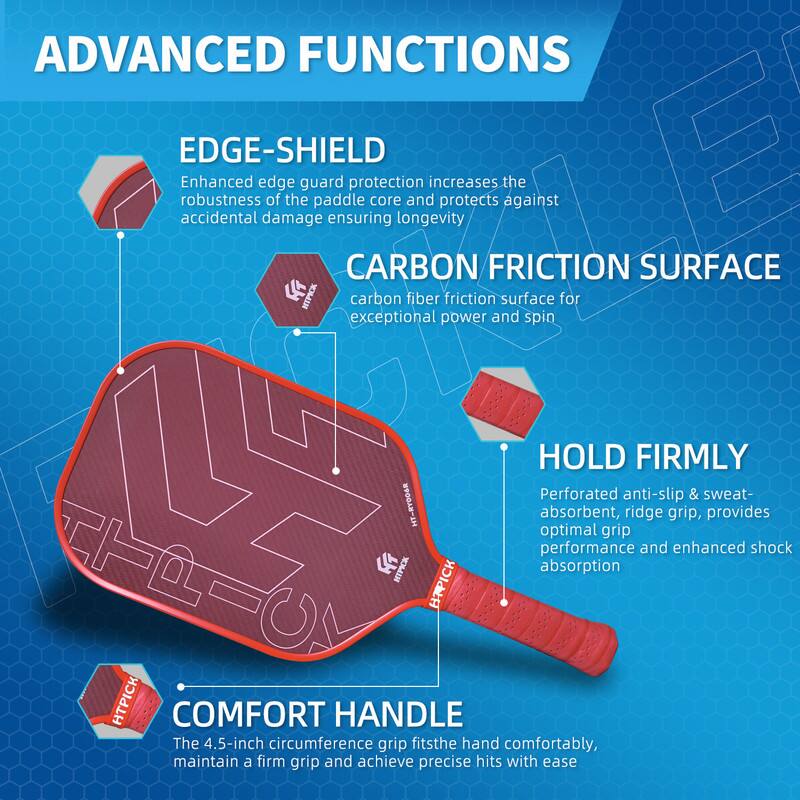 ADVANCED FUNCTIONS

EDGE-SHIELD

Enhanced edge guard protection increases the robustness of the paddle core and protects against accidental damage ensuring longevity

HTPICK

CARBON FRICTION SURFACE

carbon fiber friction surface for exceptional power and spin

HOLD FIRMLY

Perforated anti-slip & sweat-absorbent, ridge grip, provides optimal grip
performance and enhanced shock absorption

HT-RY006R

HTPICK

HTPICK

HTPICK

COMFORT HANDLE

The 4.5-inch circumference grip fitsthe hand comfortably, maintain a firm grip and achieve precise hits with ease