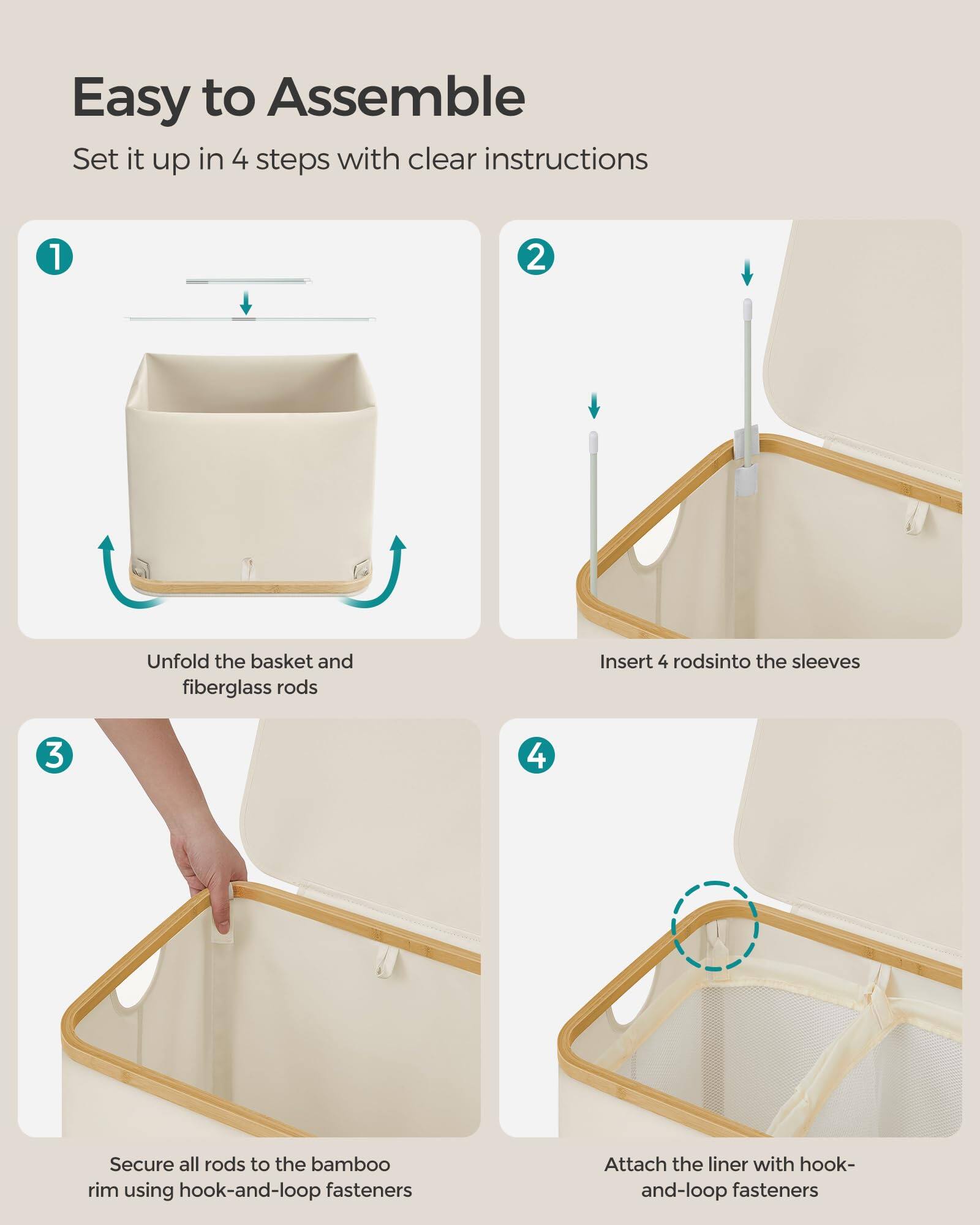 Easy to Assemble

Set it up in 4 steps with clear instructions

1

Unfold the basket and fiberglass rods

2

Insert 4 rodsinto the sleeves

3

Secure all rods to the bamboo rim using hook-and-loop fasteners

4

Attach the liner with hook-and-loop fasteners