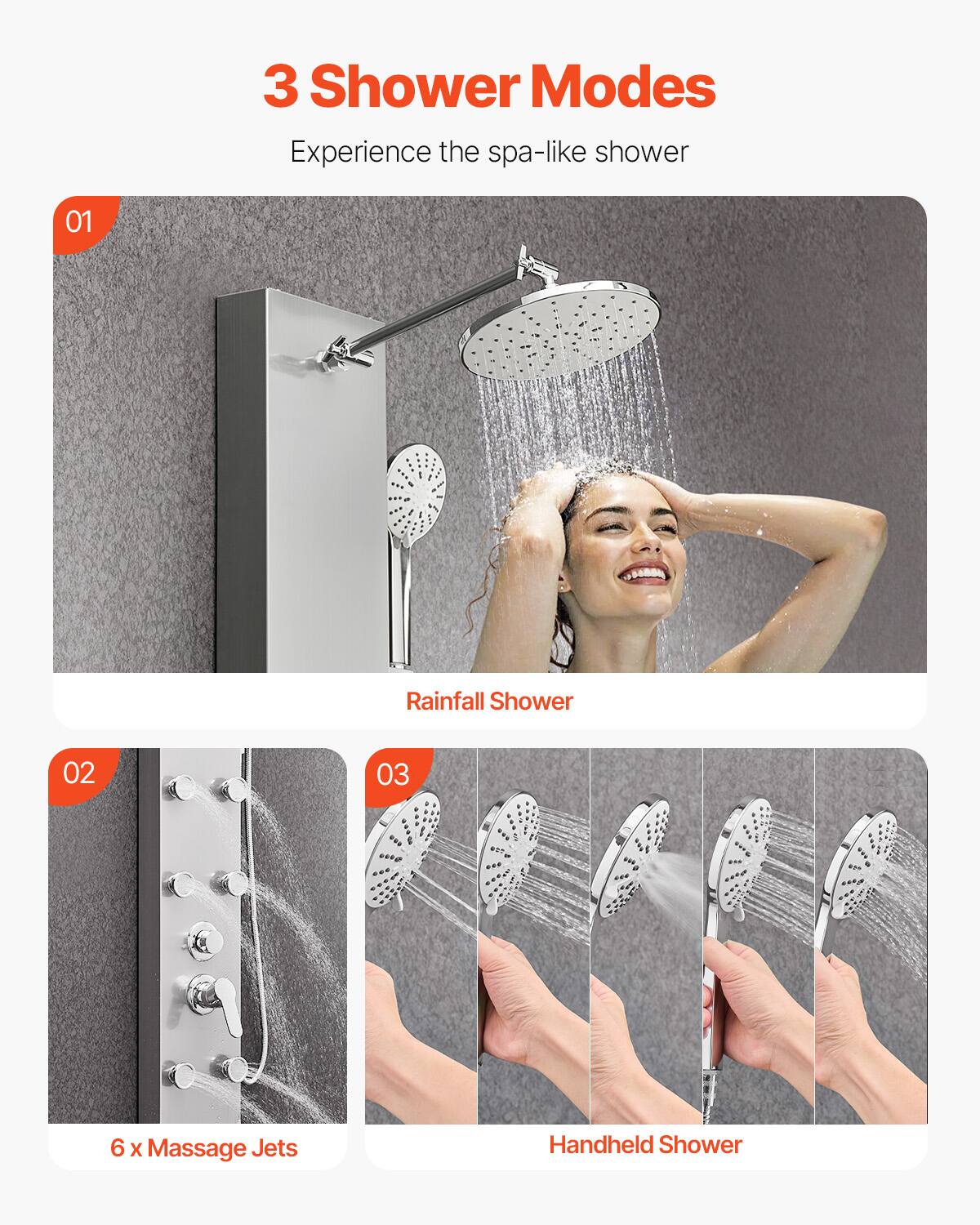 3 Shower Modes

Experience the spa-like shower

01

Rainfall Shower

02

6 x Massage Jets

03

Handheld Shower