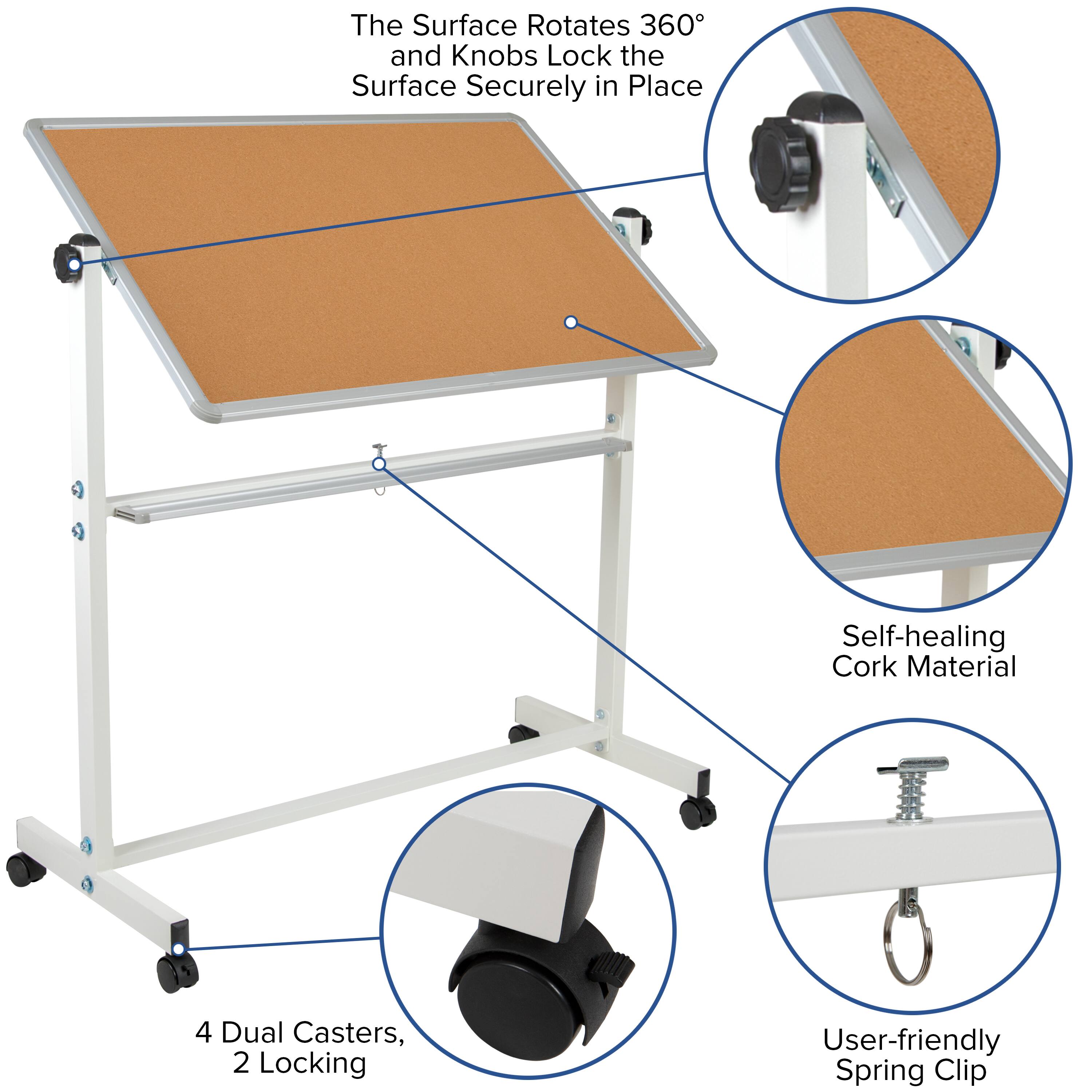 The Surface Rotates 360° and Knobs Lock the Surface Securely in Place

Self-healing Cork Material

4 Dual Casters, 2 Locking

User-friendly Spring Clip