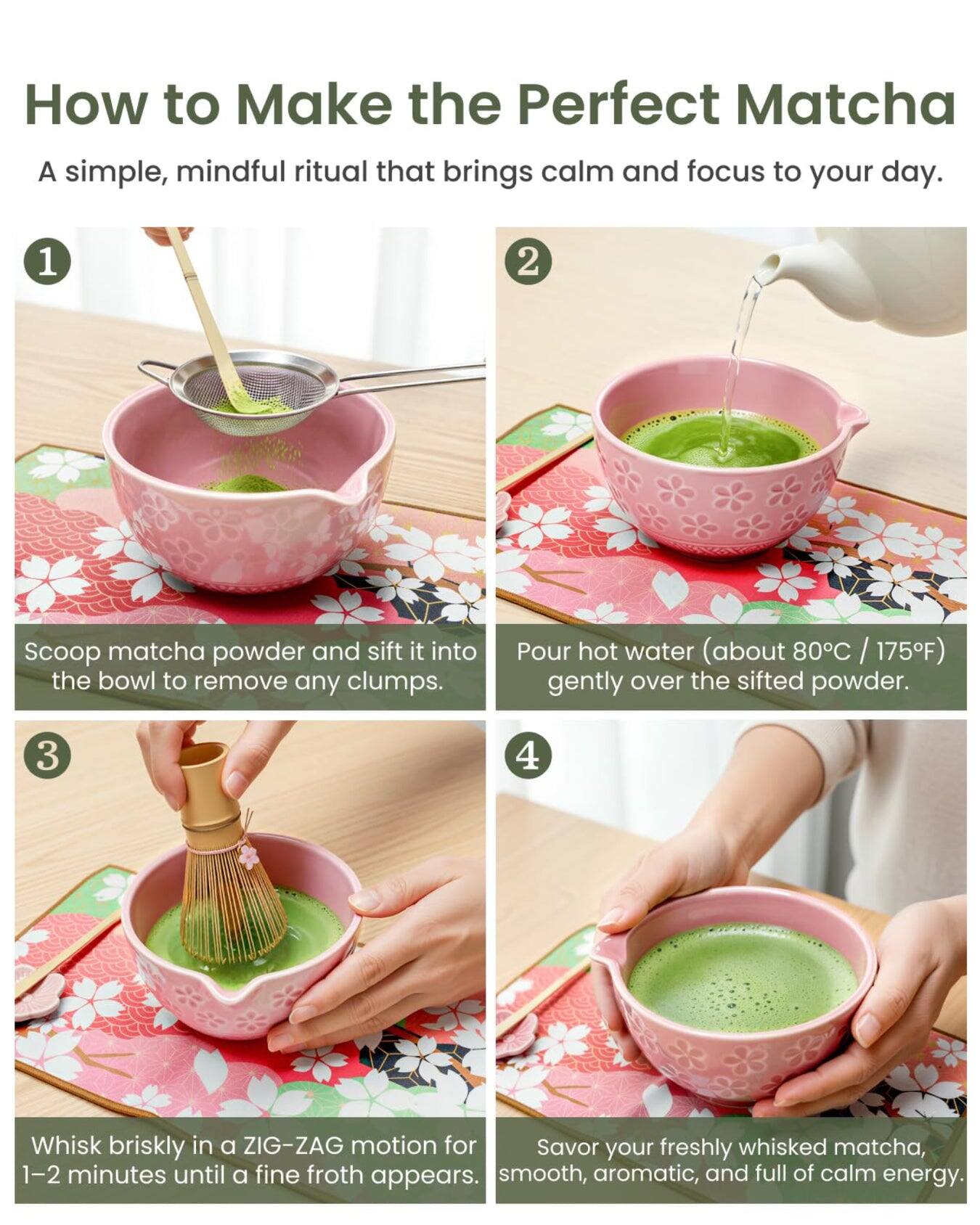 How to Make the Perfect Matcha

A simple, mindful ritual that brings calm and focus to your day.

1

Scoop matcha powder and sift it into the bowl to remove any clumps.

2

Pour hot water (about 80°C / 175°F) gently over the sifted powder.

3

Whisk briskly in a ZIG-ZAG motion for 1–2 minutes until a fine froth appears.

4

Savor your freshly whisked matcha, smooth, aromatic, and full of calm energy.