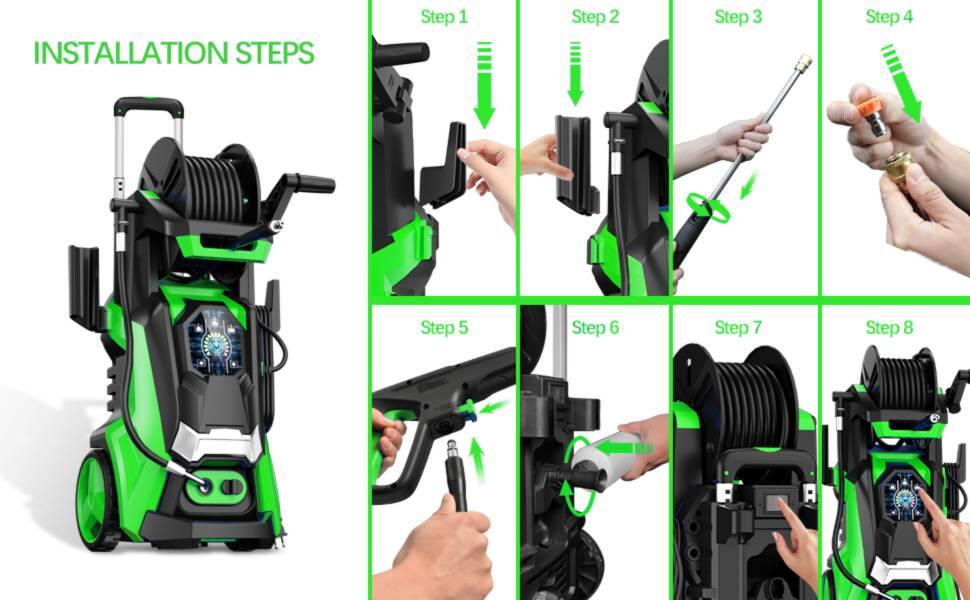 INSTALLATION STEPS

Step 1

Step 2

Step 3

Step 4

Step 5

Step 6

Step 7

Step 8