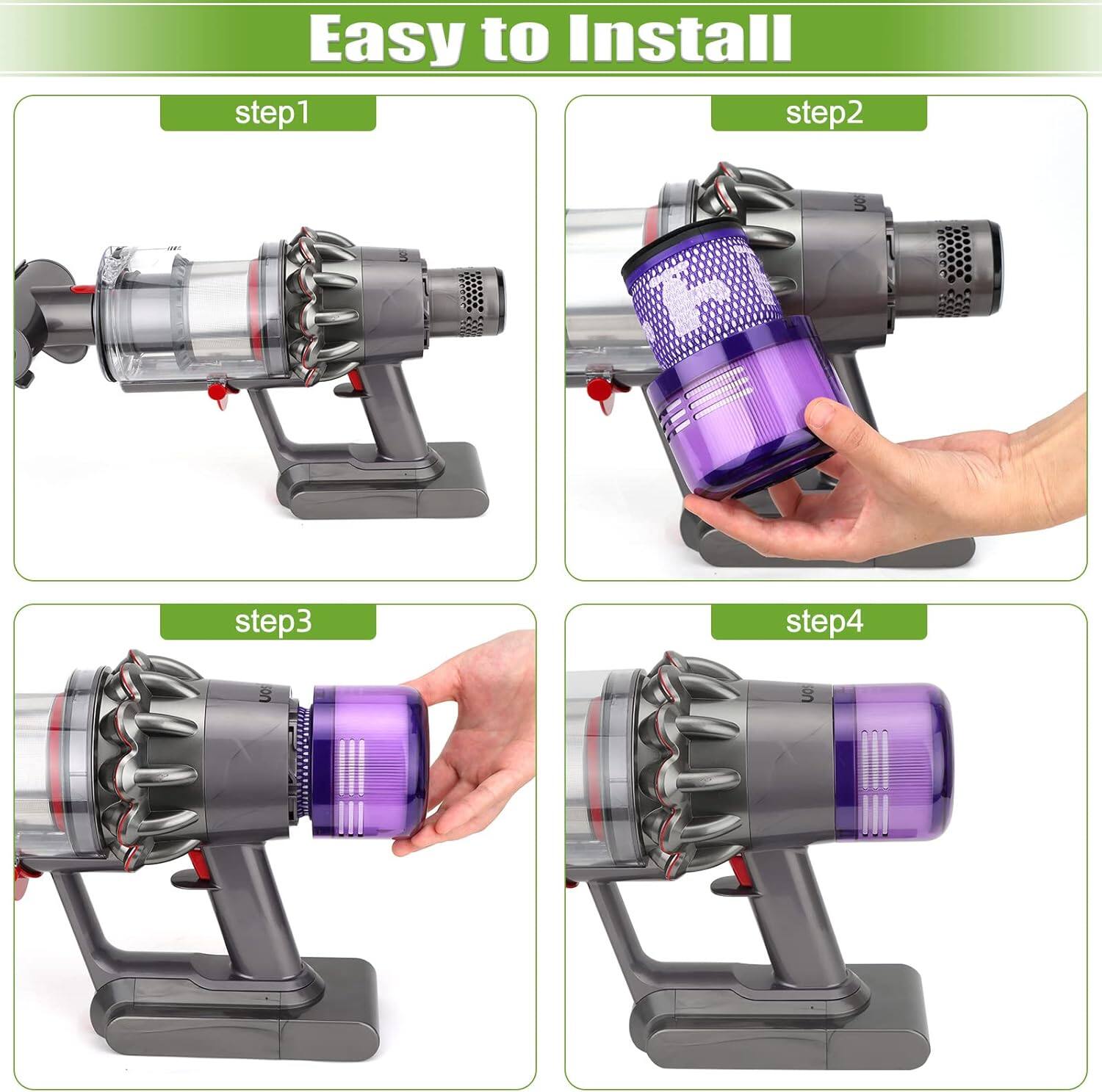 Easy to Install

step1

step2

step3

step4