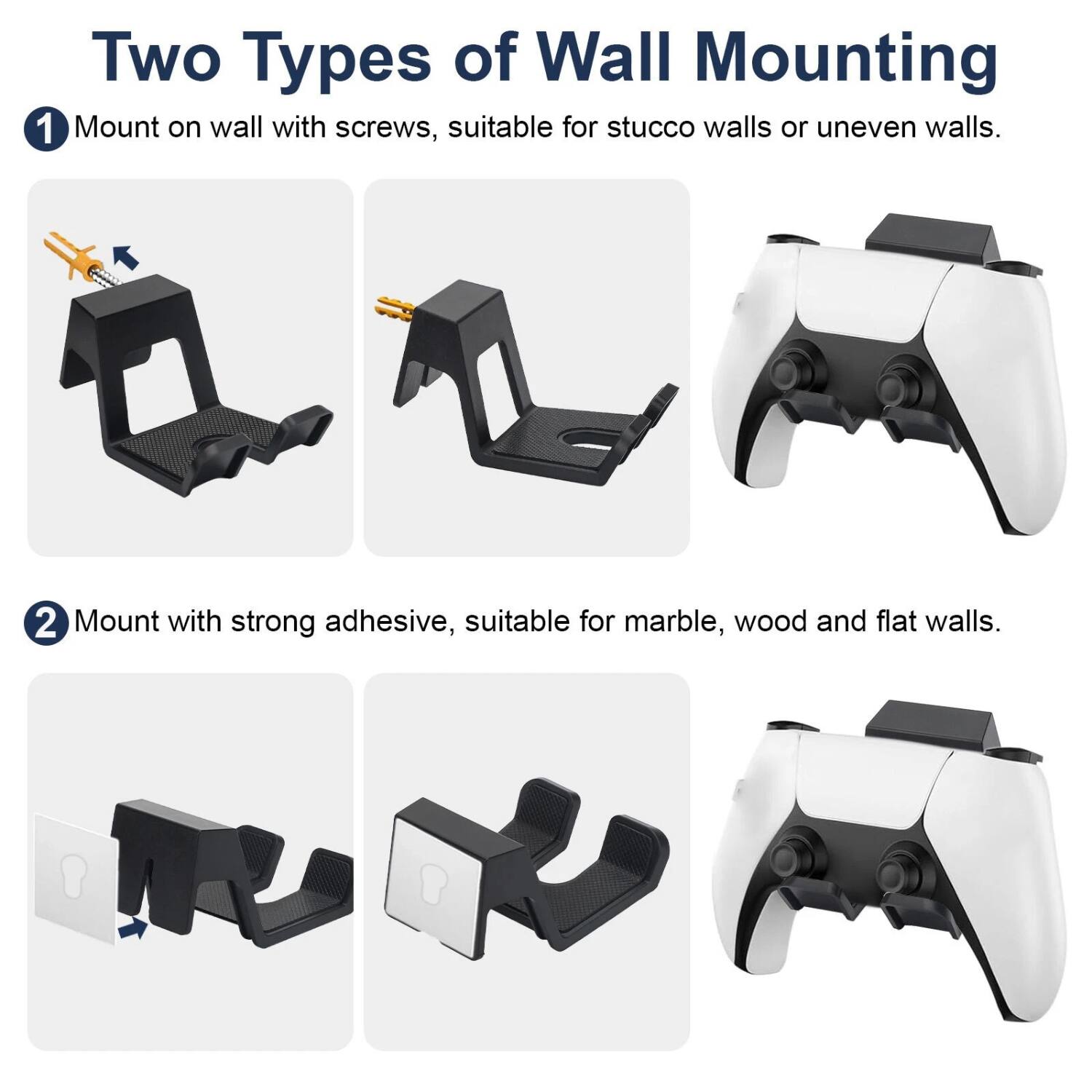 Two Types of Wall Mounting

1 Mount on wall with screws, suitable for stucco walls or uneven walls.

2 Mount with strong adhesive, suitable for marble, wood and flat walls.