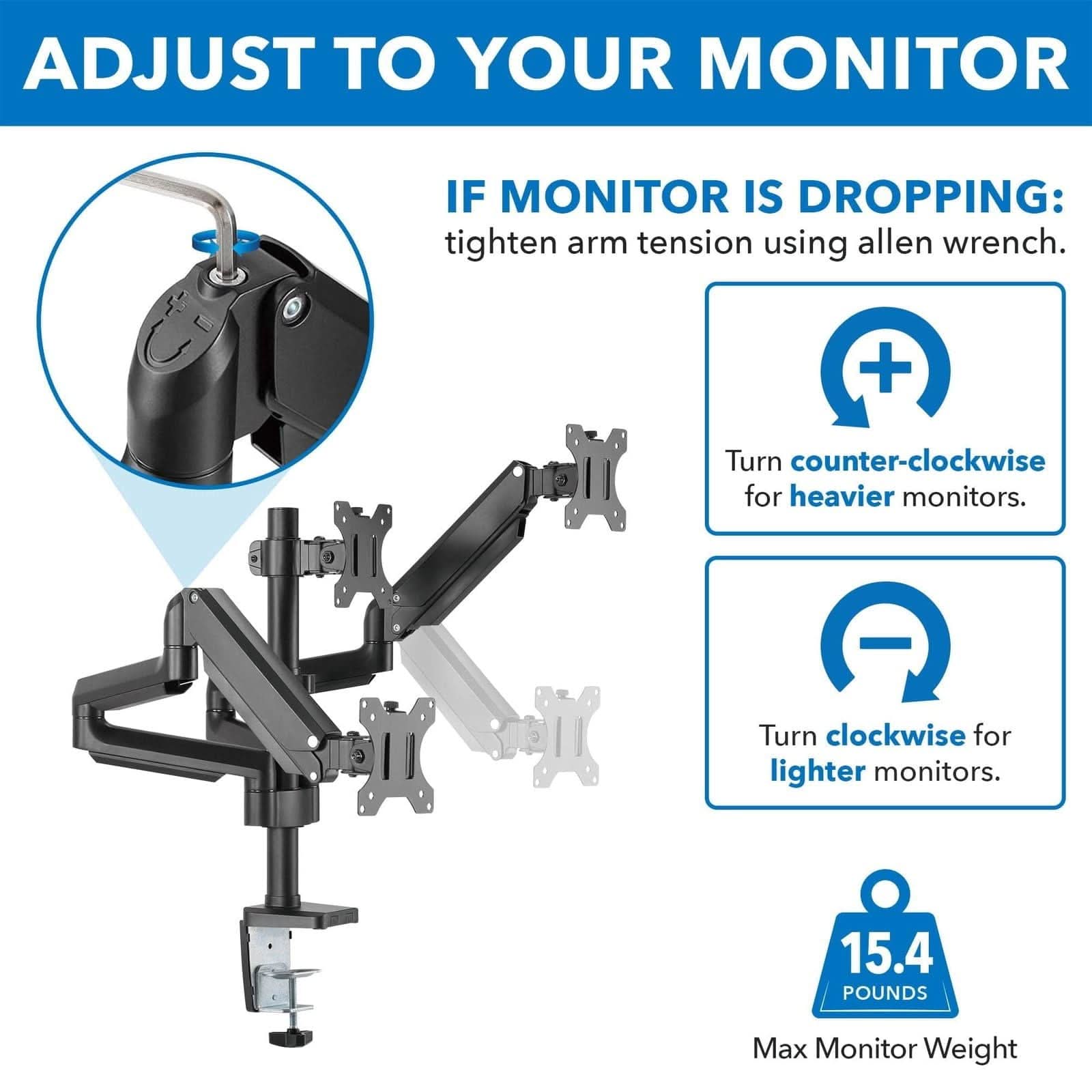 ADJUST TO YOUR MONITOR

IF MONITOR IS DROPPING:
tighten arm tension using allen wrench.

+

Turn counter-clockwise for heavier monitors.

−

Turn clockwise for lighter monitors.

15.4
POUNDS
Max Monitor Weight