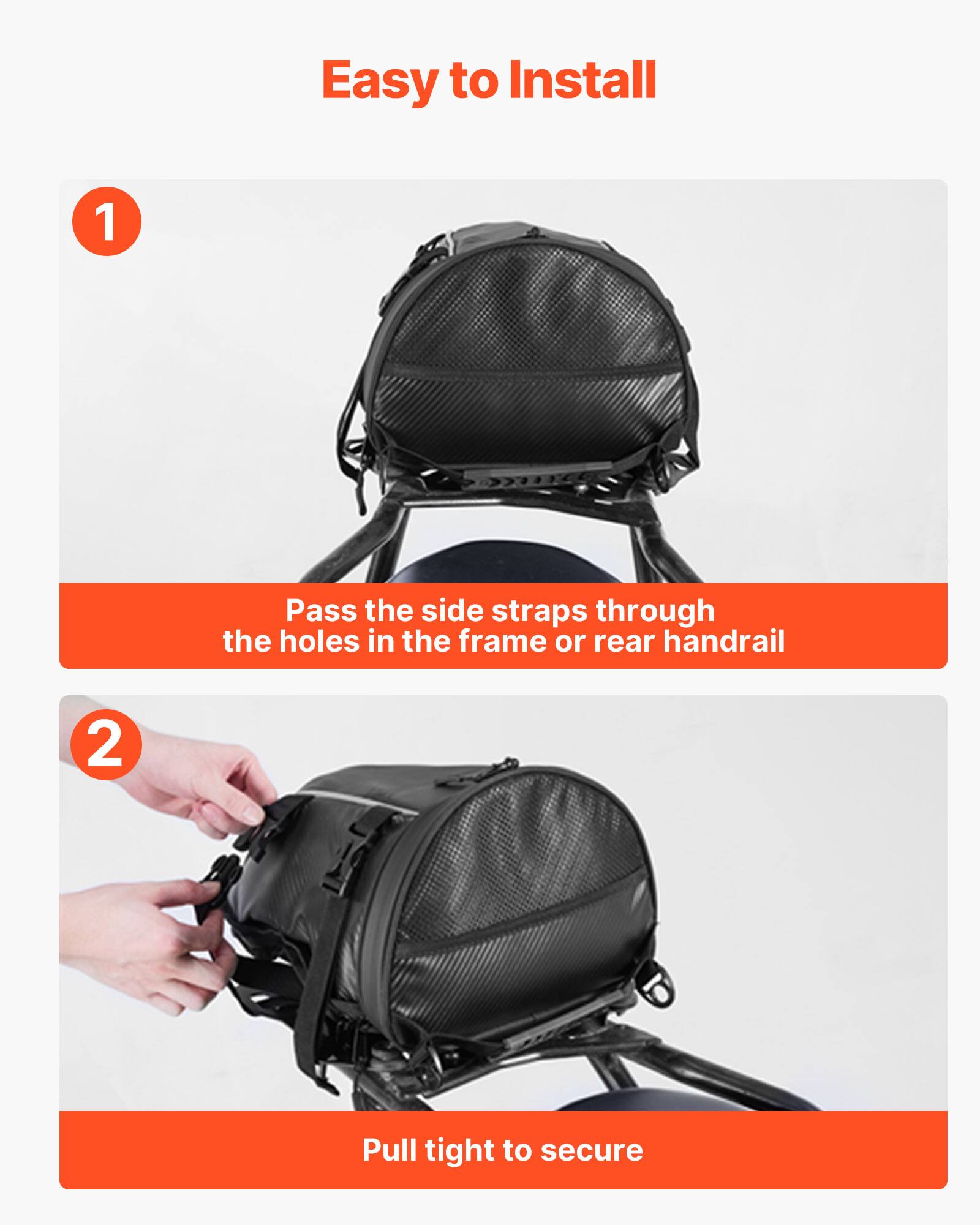 Easy to Install

1

Pass the side straps through the holes in the frame or rear handrail

2

Pull tight to secure