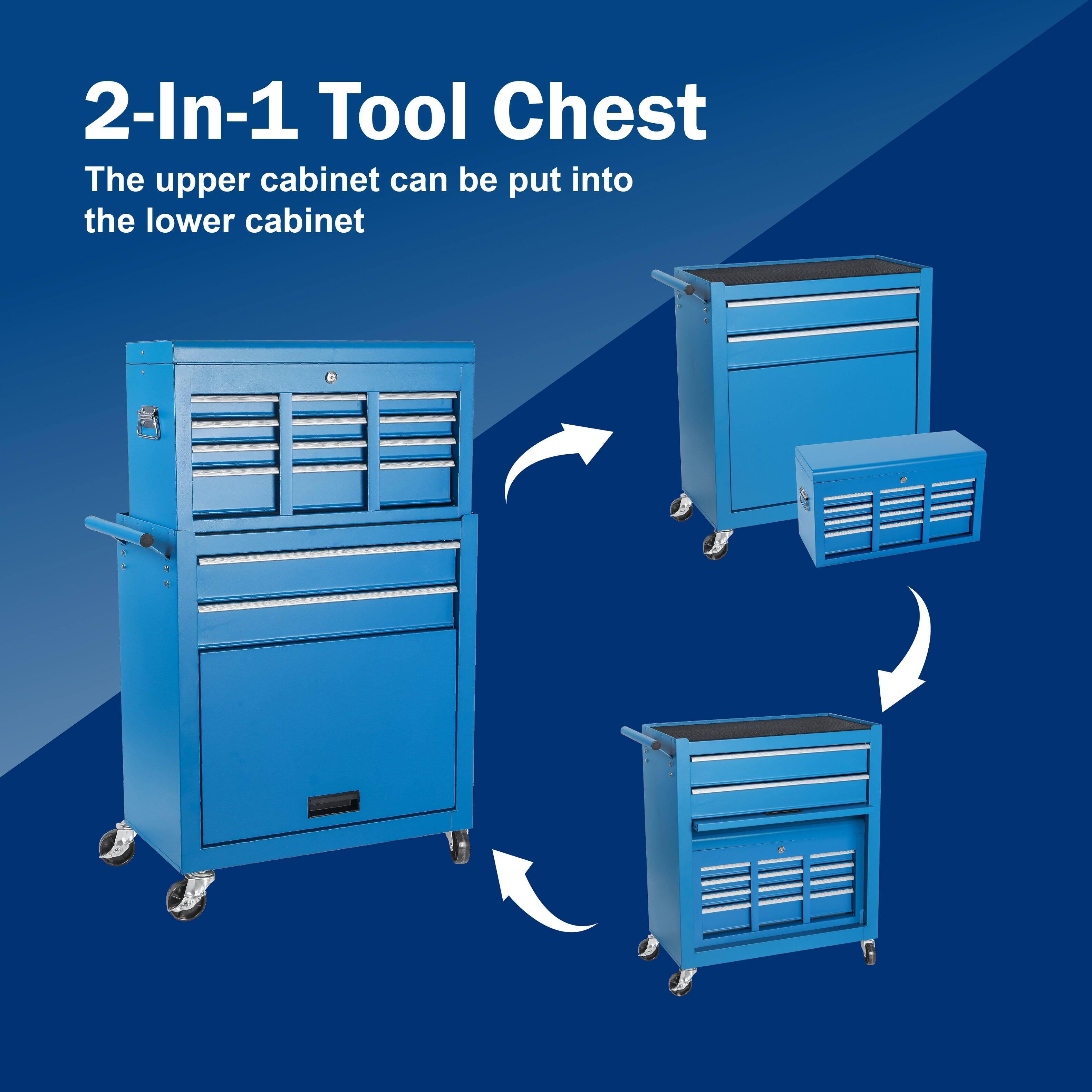 2-In-1 Tool Chest

The upper cabinet can be put into the lower cabinet