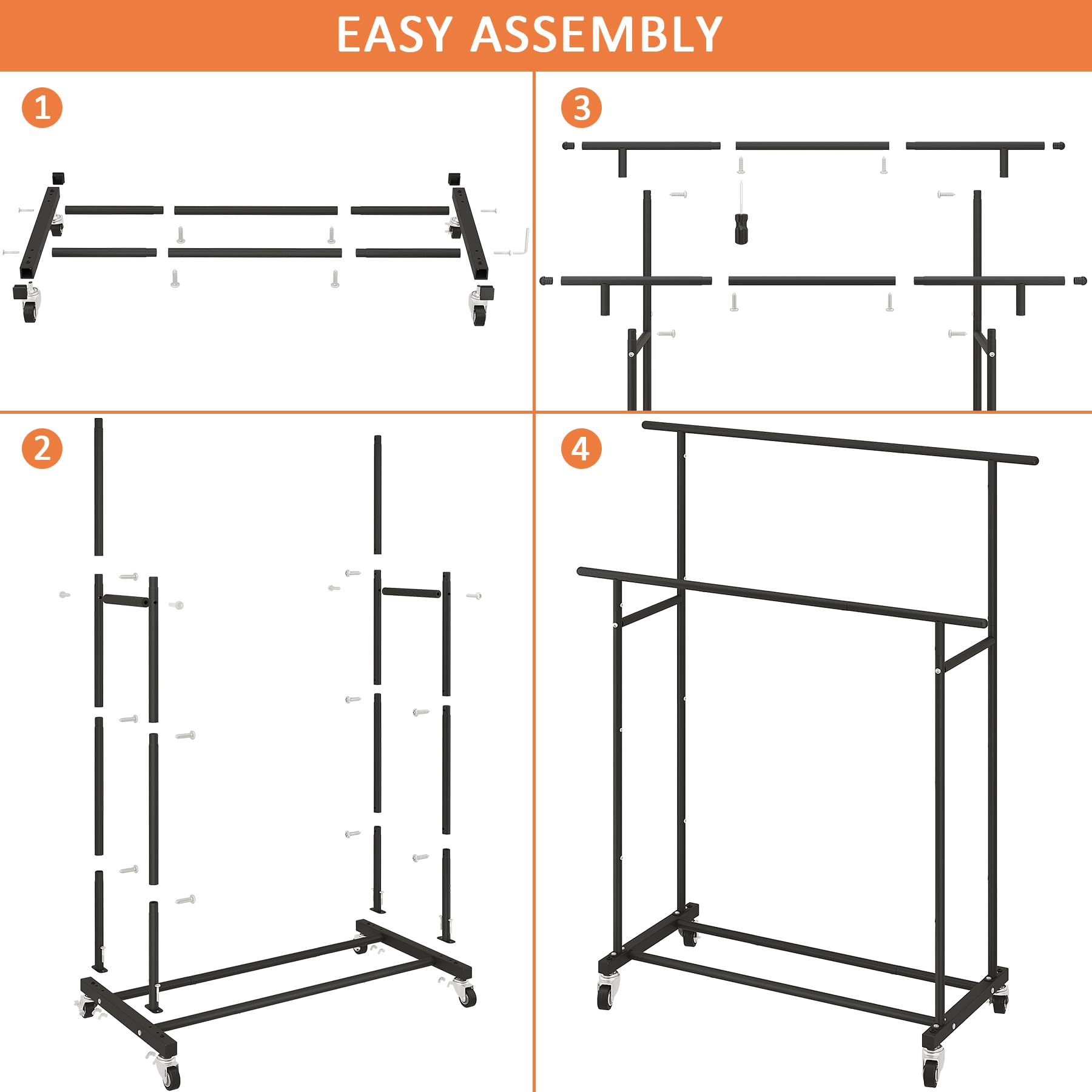 EASY ASSEMBLY

1

3

2

4