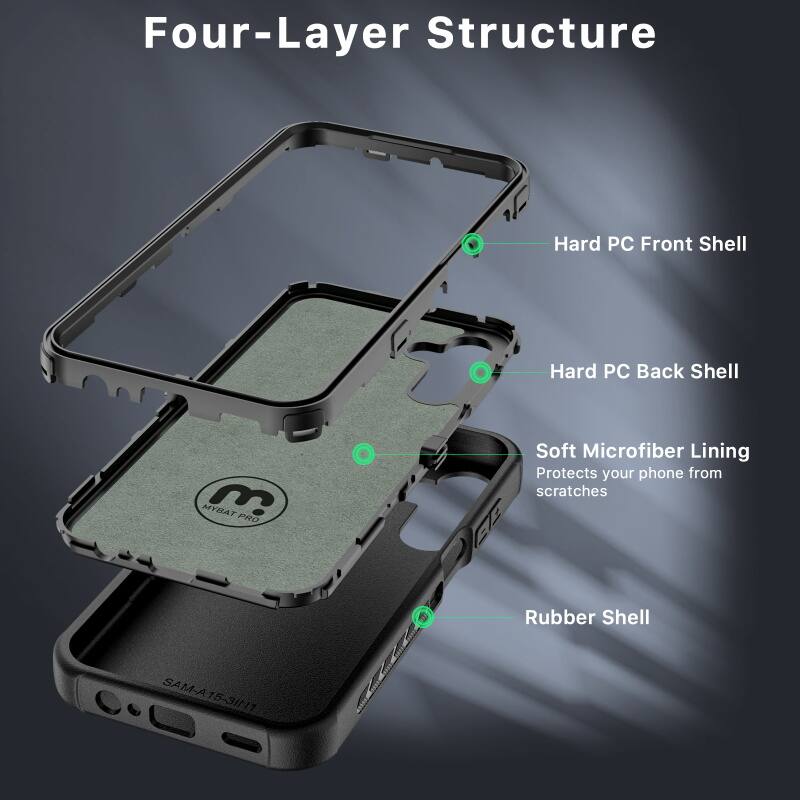 Four-Layer Structure

Hard PC Front Shell

Hard PC Back Shell

Soft Microfiber Lining
Protects your phone from scratches

m.
MYBAT PRO

Rubber Shell

SAM-A15-3II11