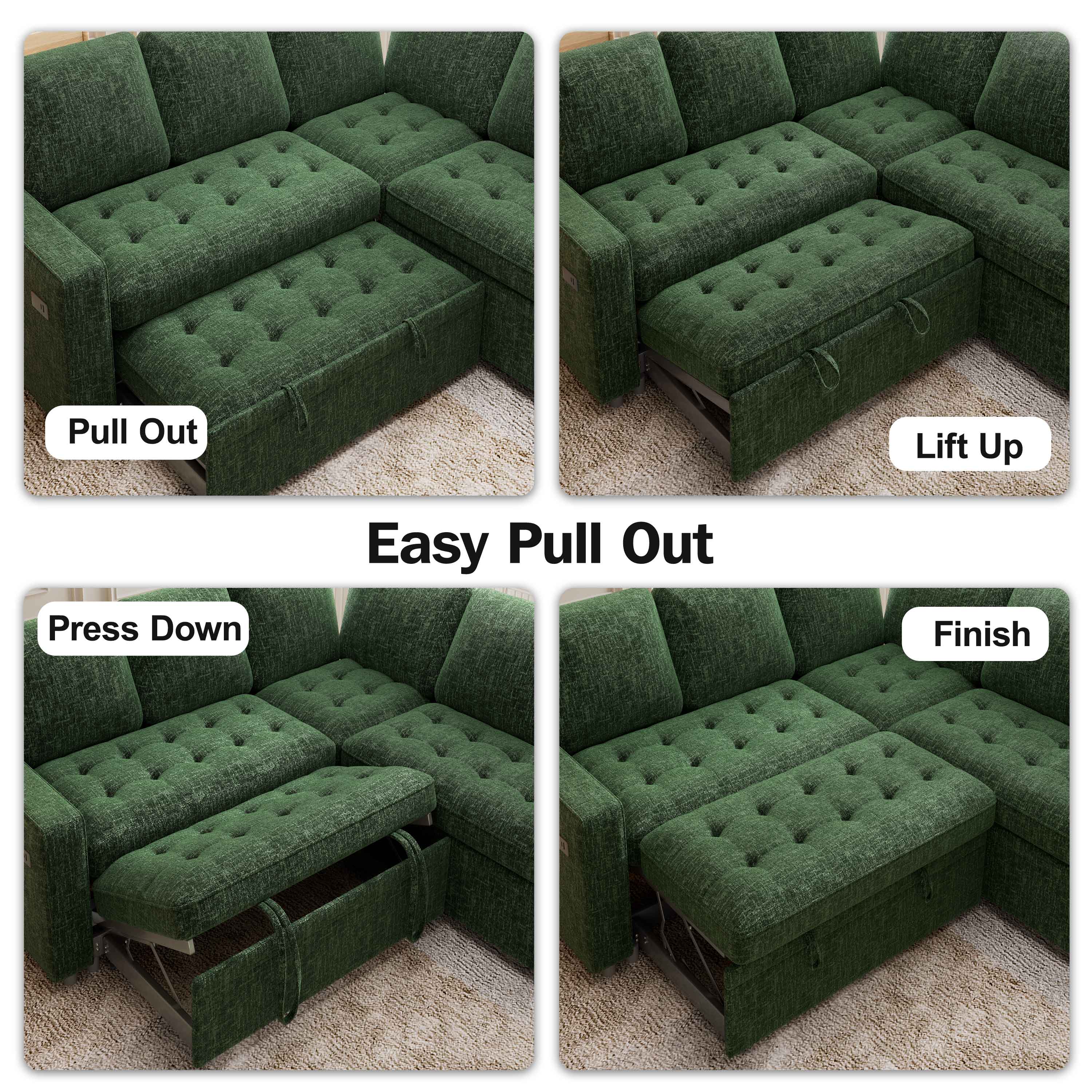 Pull Out

Lift Up

Easy Pull Out

Press Down

Finish