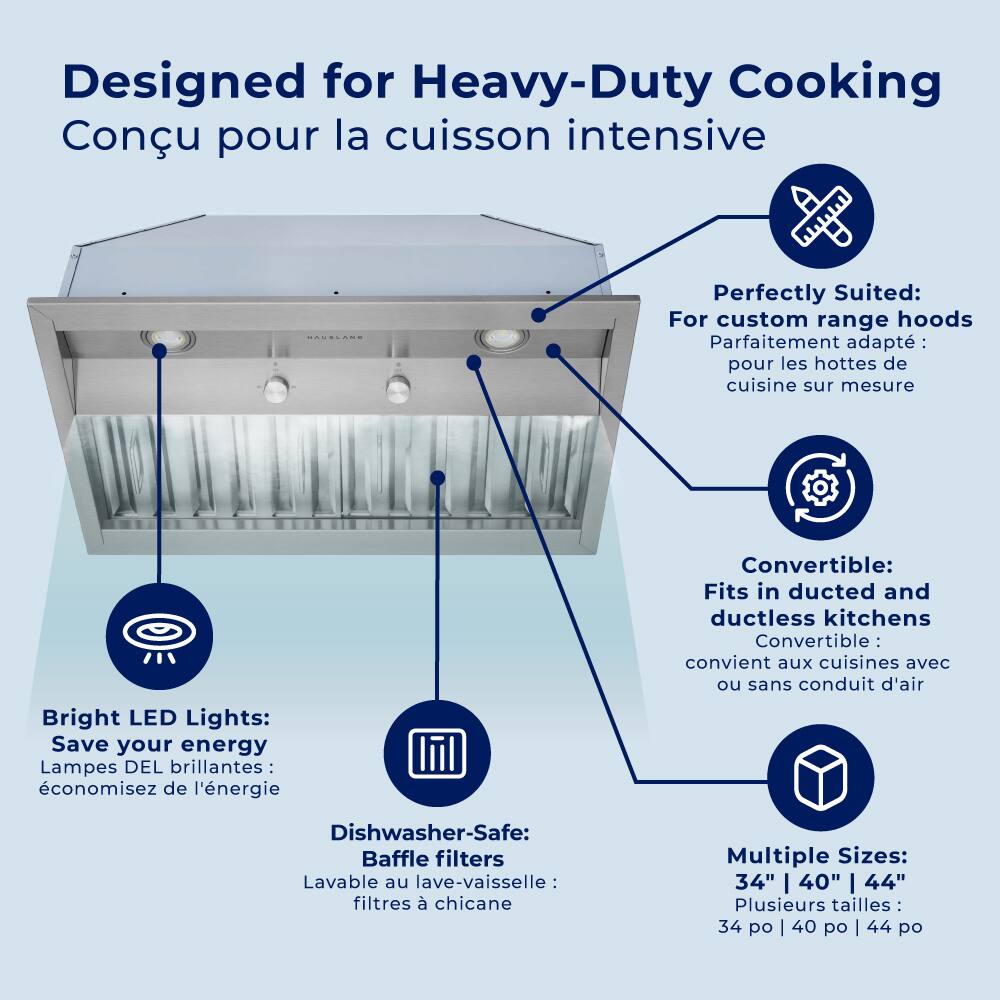 Designed for Heavy-Duty Cooking
Conçu pour la cuisson intensive

HAUSLANE

Perfectly Suited:
For custom range hoods
Parfaitement adapté :
pour les hottes de
cuisine sur mesure

Convertible:
Fits in ducted and
ductless kitchens
Convertible :
convient aux cuisines avec
ou sans conduit d'air

Bright LED Lights:
Save your energy
Lampes DEL brillantes :
économisez de l'énergie

Dishwasher-Safe:
Baffle filters
Lavable au lave-vaisselle :
filtres à chicane

Multiple Sizes:
34" | 40" | 44"
Plusieurs tailles :
34 po | 40 po | 44 po