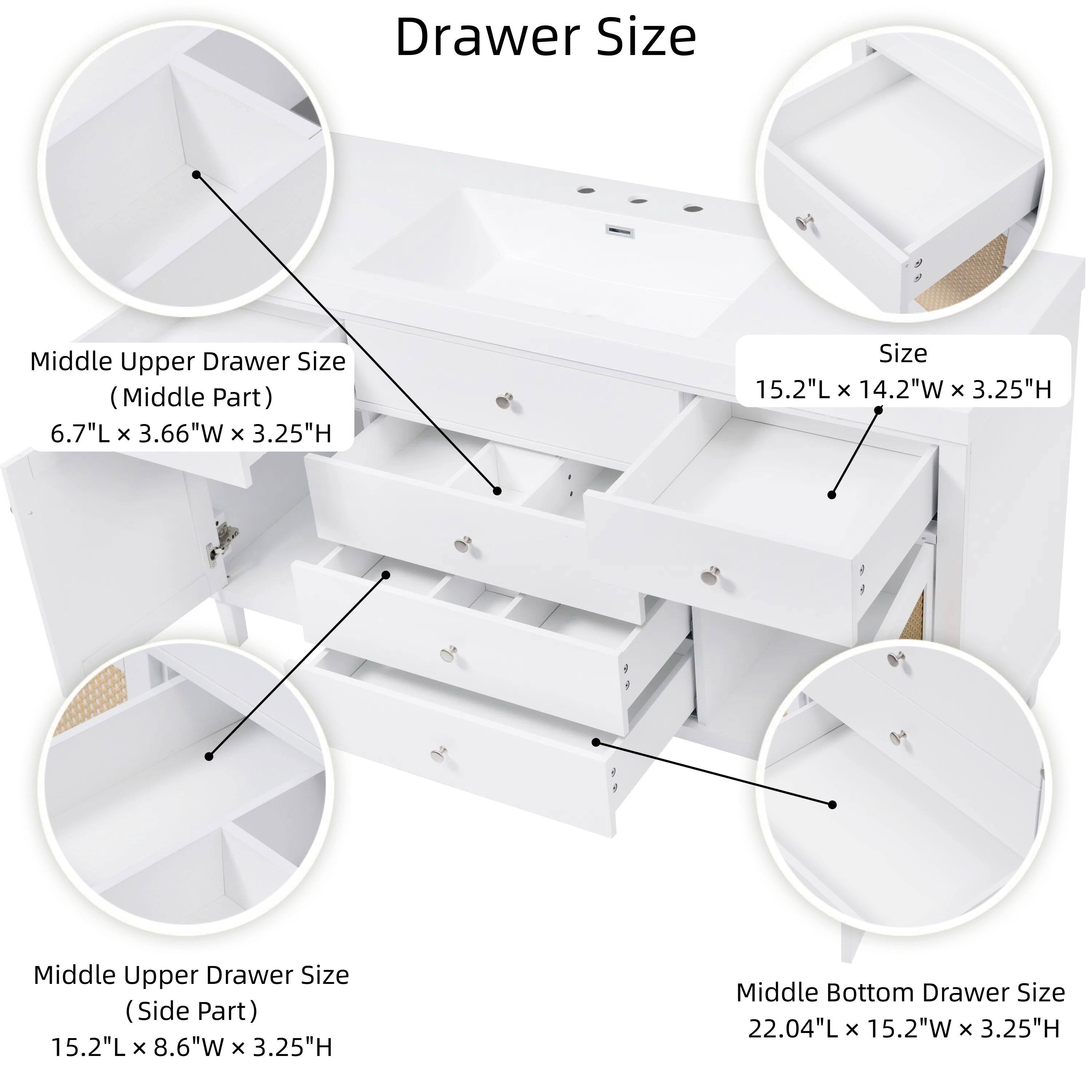 Drawer Size

Middle Upper Drawer Size
(Middle Part)
6.7"L × 3.66"W × 3.25"H

Size
15.2"L × 14.2"W × 3.25"H

Middle Upper Drawer Size
(Side Part)
15.2"L × 8.6"W × 3.25"H

Middle Bottom Drawer Size
22.04"L × 15.2"W × 3.25"H