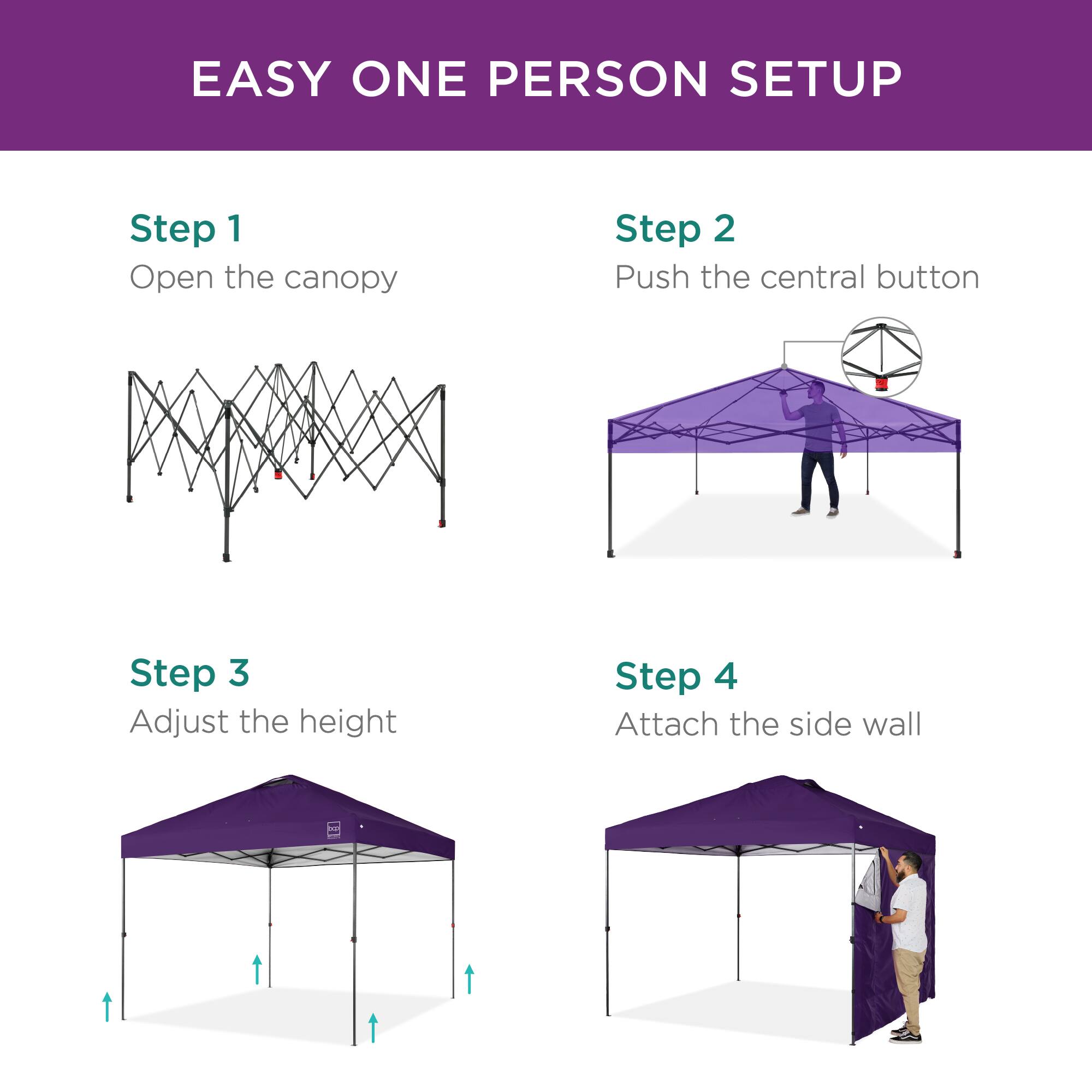 EASY ONE PERSON SETUP

Step 1
Open the canopy

Step 2
Push the central button

Step 3
Adjust the height

bcp

Step 4
Attach the side wall