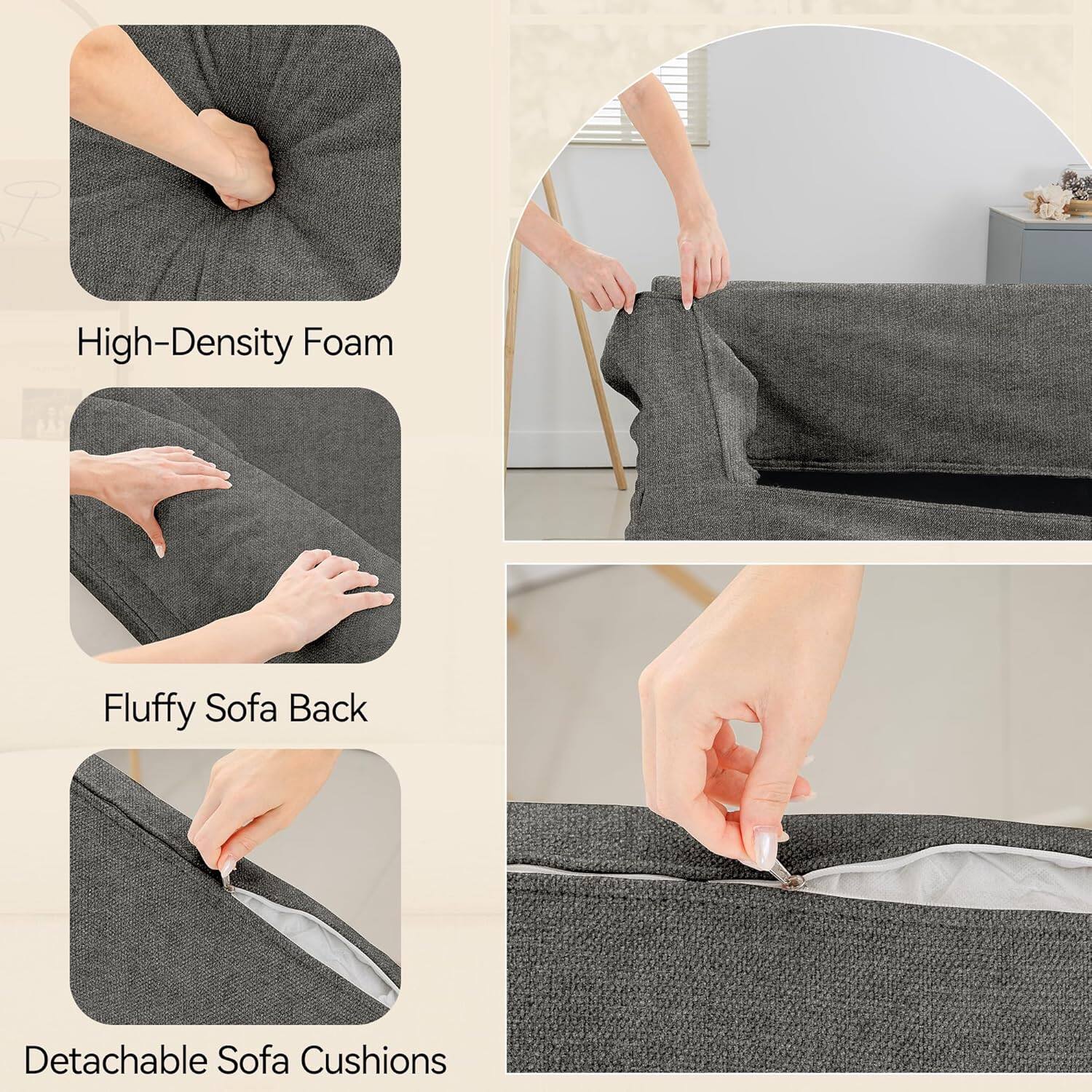 High-Density Foam

Fluffy Sofa Back

Detachable Sofa Cushions