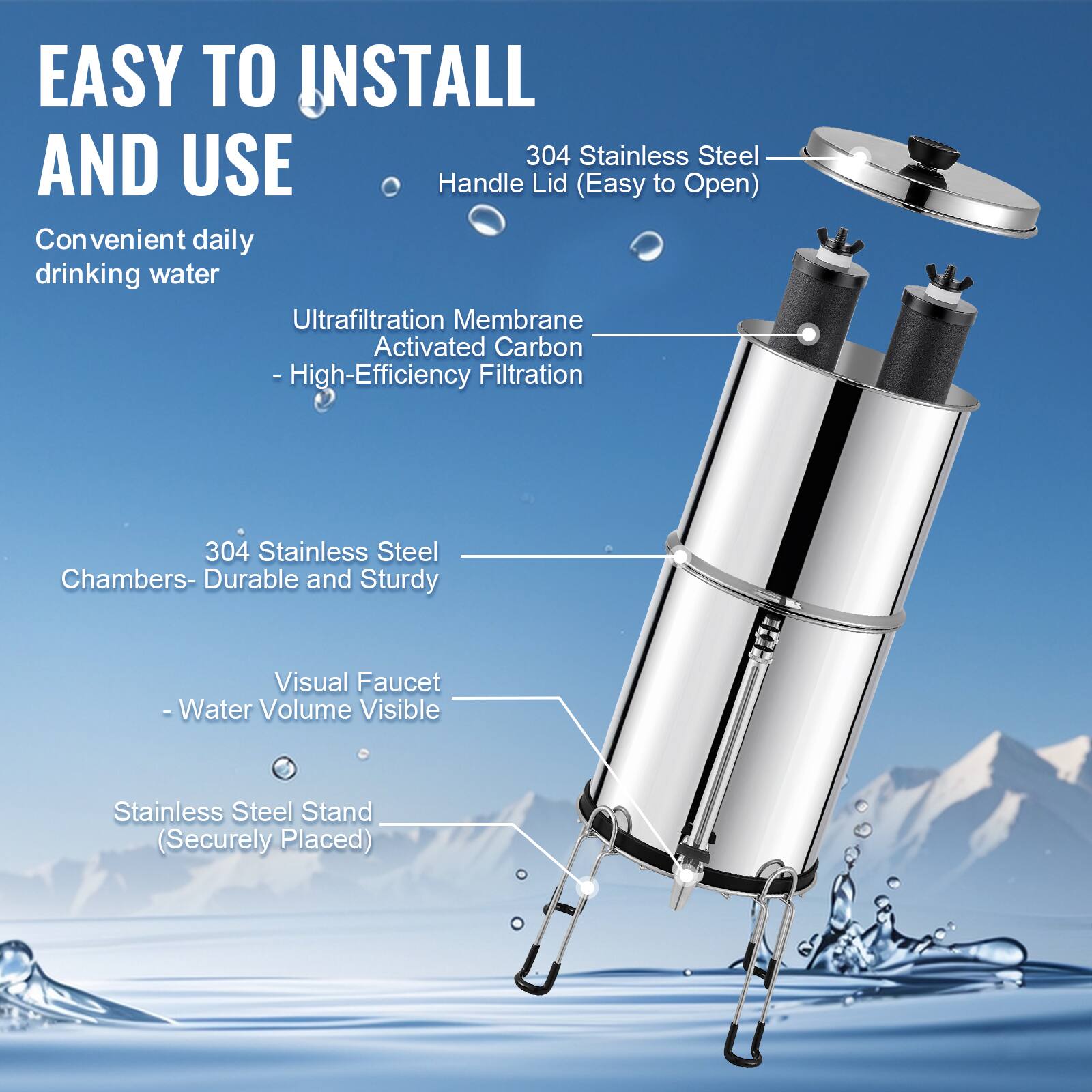 EASY TO INSTALL AND USE

Convenient daily drinking water

304 Stainless Steel Handle Lid (Easy to Open)

Ultrafiltration Membrane Activated Carbon - High-Efficiency Filtration

304 Stainless Steel Chambers- Durable and Sturdy

Visual Faucet - Water Volume Visible

Stainless Steel Stand (Securely Placed)