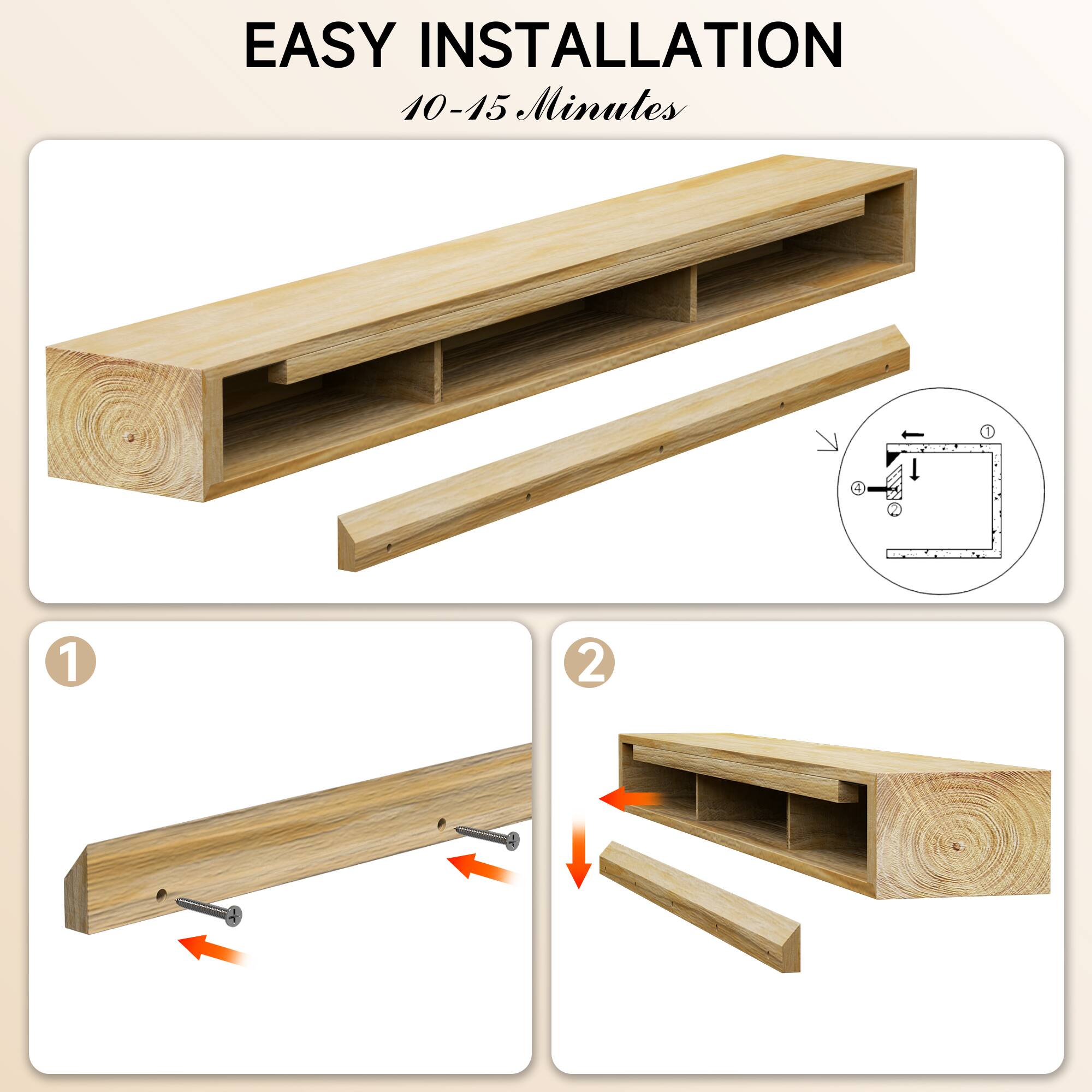 EASY INSTALLATION

10-15 Minutes

①

④

②

1

2