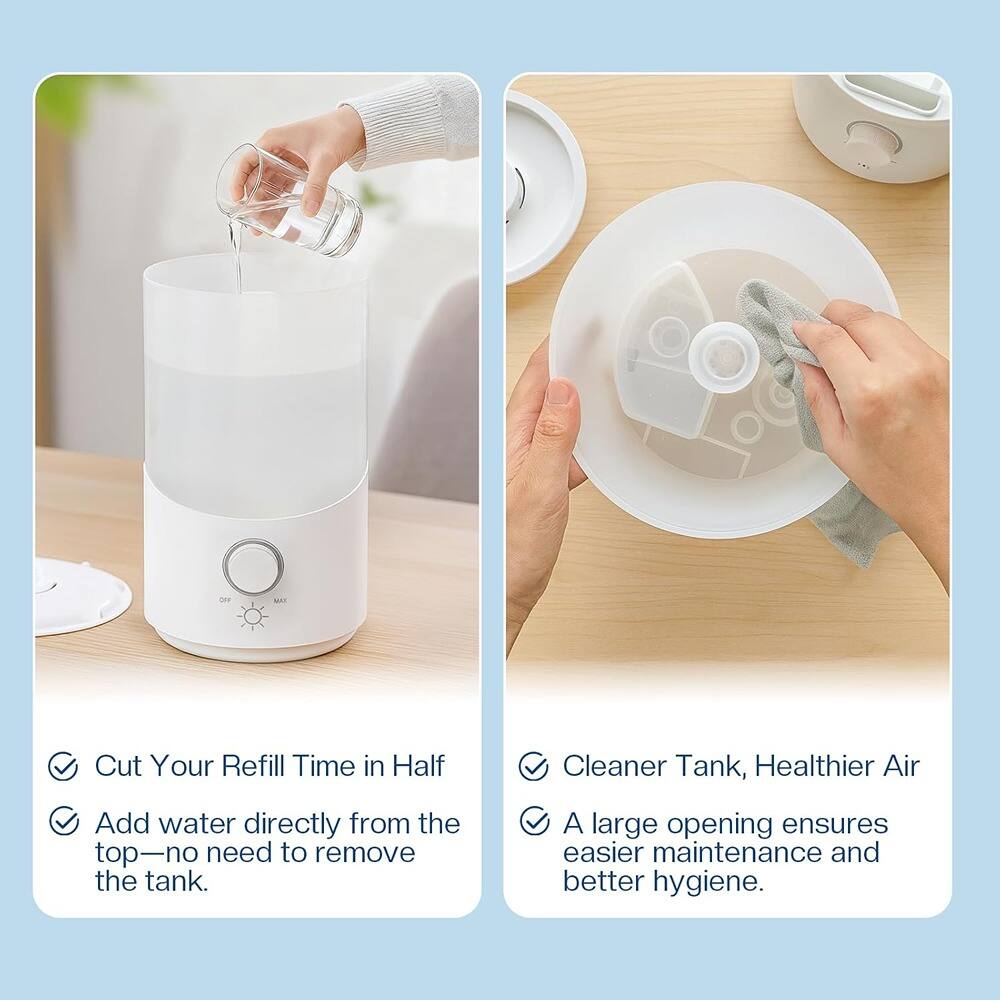 OFF MAX

Cut Your Refill Time in Half

Add water directly from the top—no need to remove the tank.

Cleaner Tank, Healthier Air

A large opening ensures easier maintenance and better hygiene.