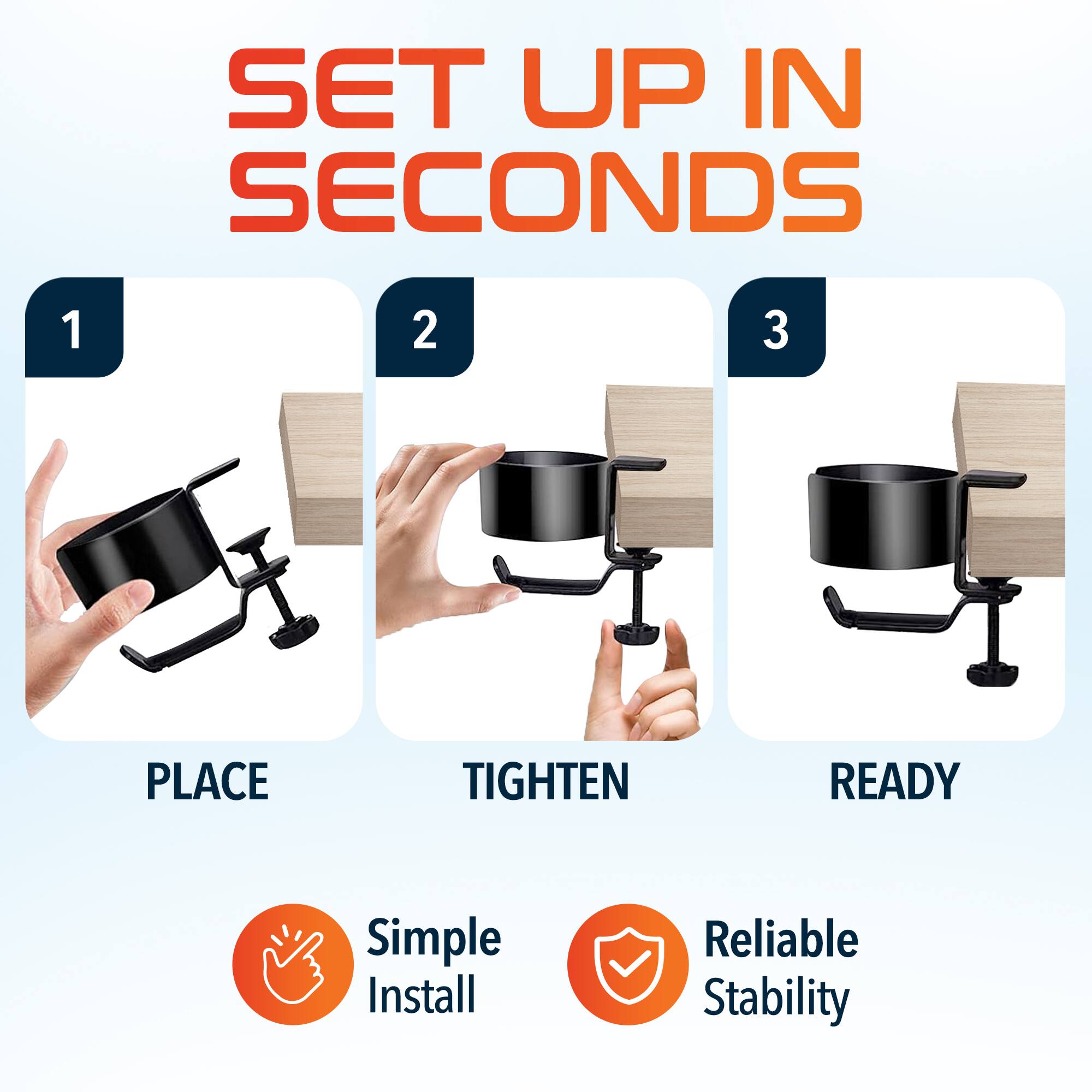 SET UP IN SECONDS

1

PLACE

2

TIGHTEN

3

READY

Simple Install

Reliable Stability