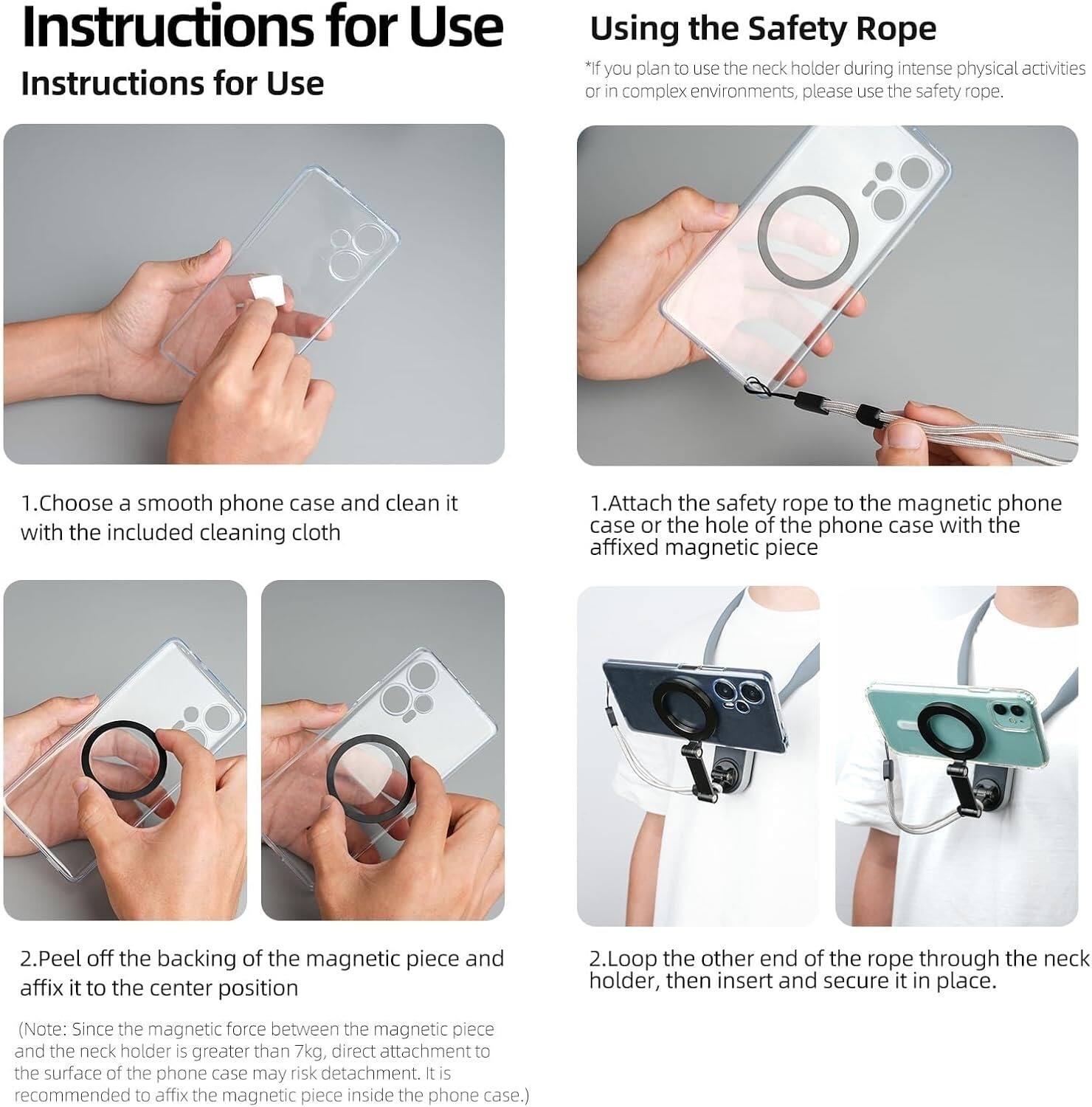 Instructions for Use

Instructions for Use

1.Choose a smooth phone case and clean it with the included cleaning cloth

2.Peel off the backing of the magnetic piece and affix it to the center position

(Note: Since the magnetic force between the magnetic piece and the neck holder is greater than 7kg, direct attachment to the surface of the phone case may risk detachment. It is recommended to affix the magnetic piece inside the phone case.)

Using the Safety Rope

*If you plan to use the neck holder during intense physical activities or in complex environments, please use the safety rope.

1.Attach the safety rope to the magnetic phone case or the hole of the phone case with the affixed magnetic piece

2.Loop the other end of the rope through the neck holder, then insert and secure it in place.