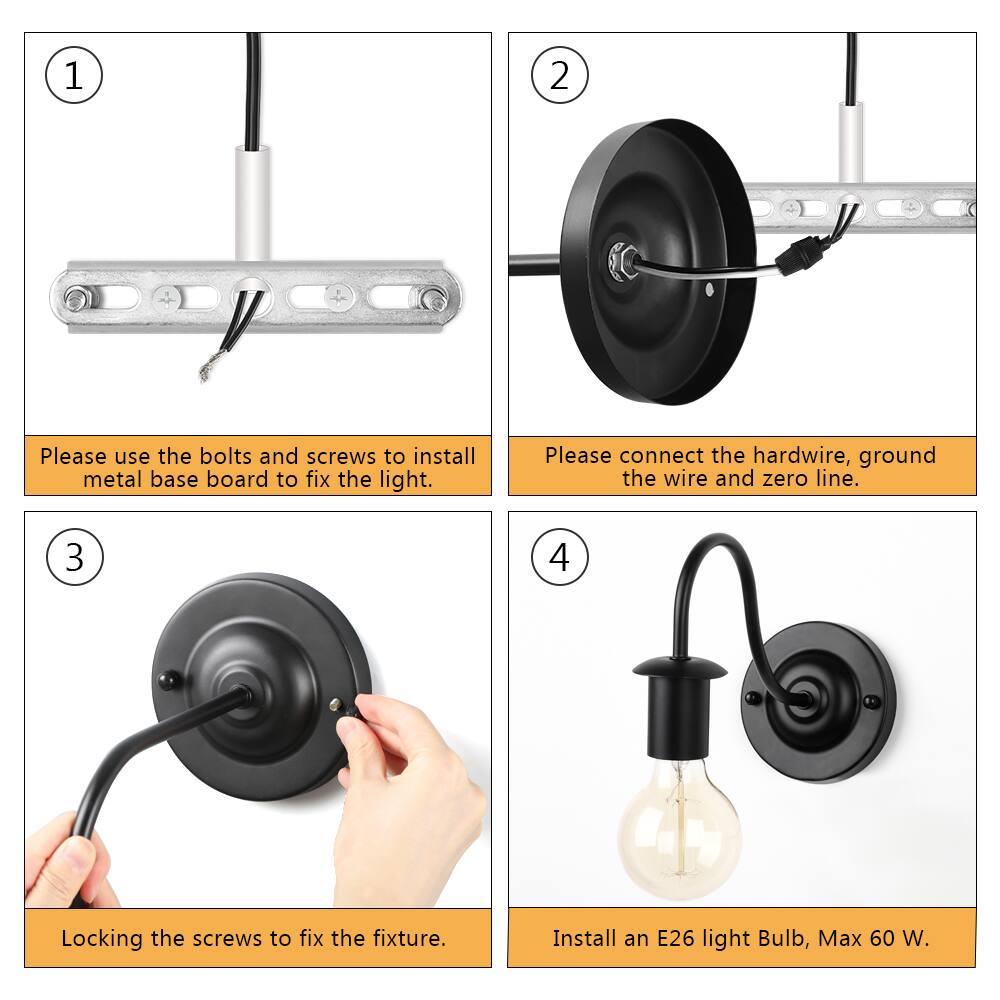 1

Please use the bolts and screws to install metal base board to fix the light.

2

Please connect the hardwire, ground the wire and zero line.

3

Locking the screws to fix the fixture.

4

Install an E26 light Bulb, Max 60 W.