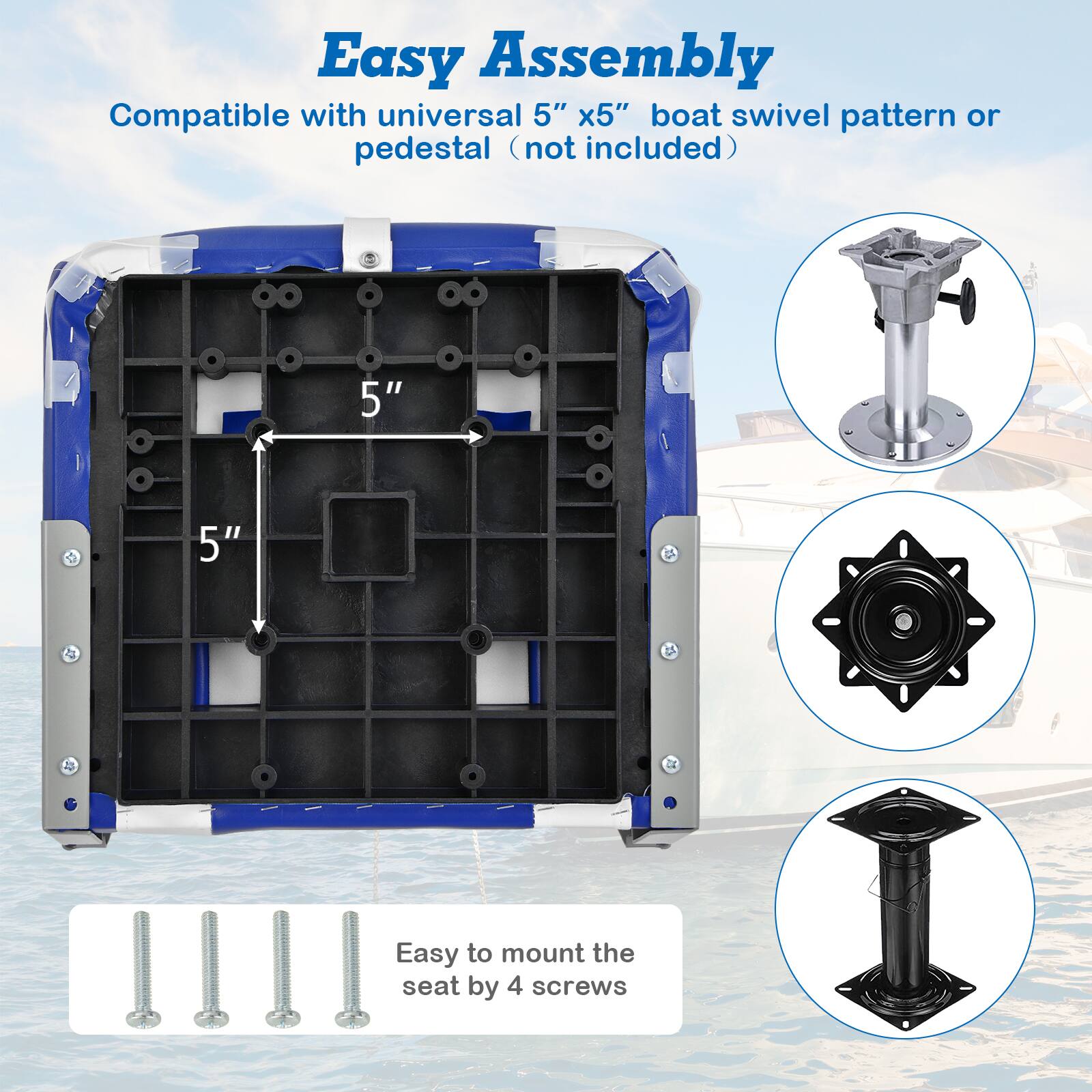 Easy Assembly

Compatible with universal 5″ x5″ boat swivel pattern or pedestal（not included）

5″

5″

Easy to mount the seat by 4 screws