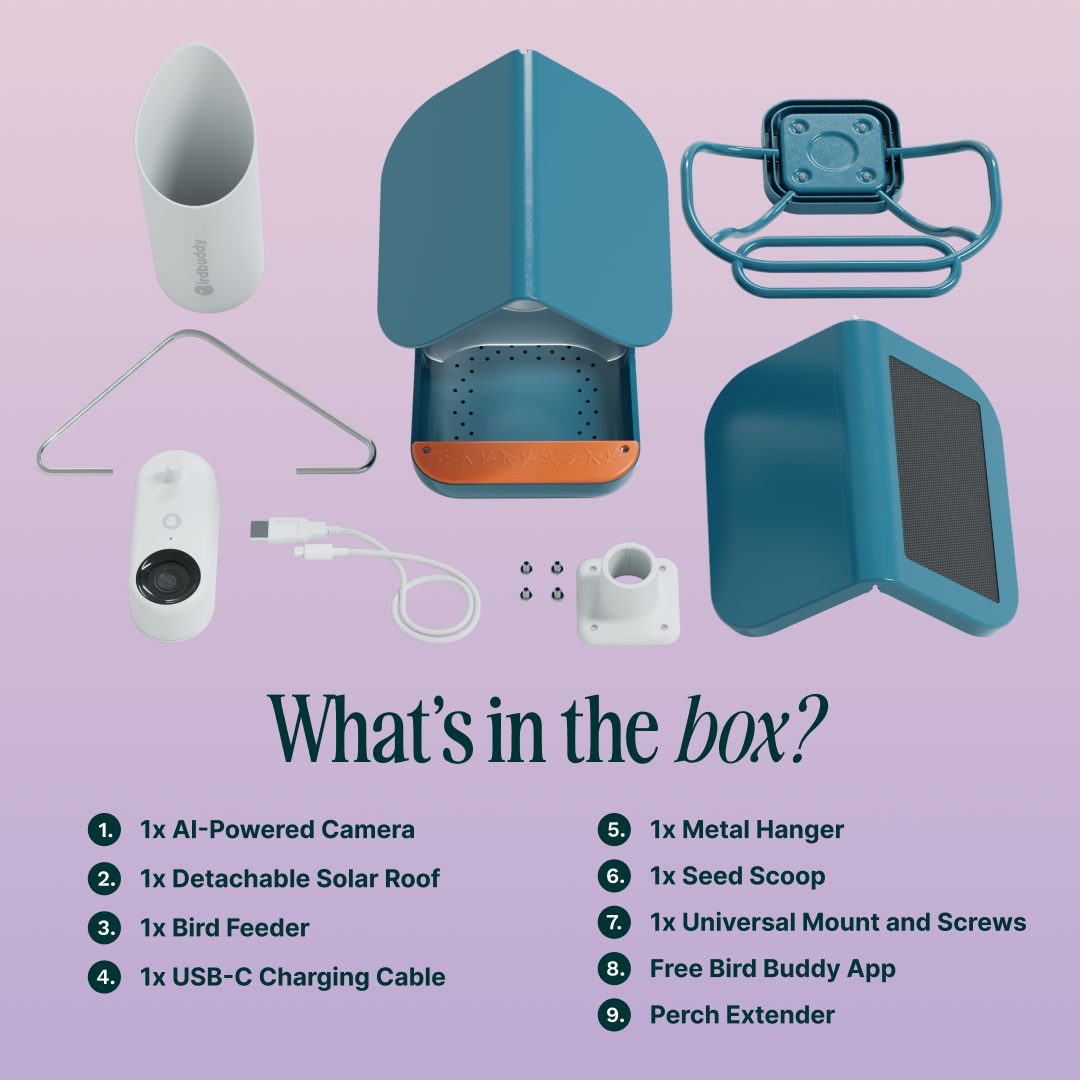 birdbuddy

What's in the box?

1. 1x AI-Powered Camera
2. 1x Detachable Solar Roof
3. 1x Bird Feeder
4. 1x USB-C Charging Cable
5. 1x Metal Hanger
6. 1x Seed Scoop
7. 1x Universal Mount and Screws
8. Free Bird Buddy App
9. Perch Extender