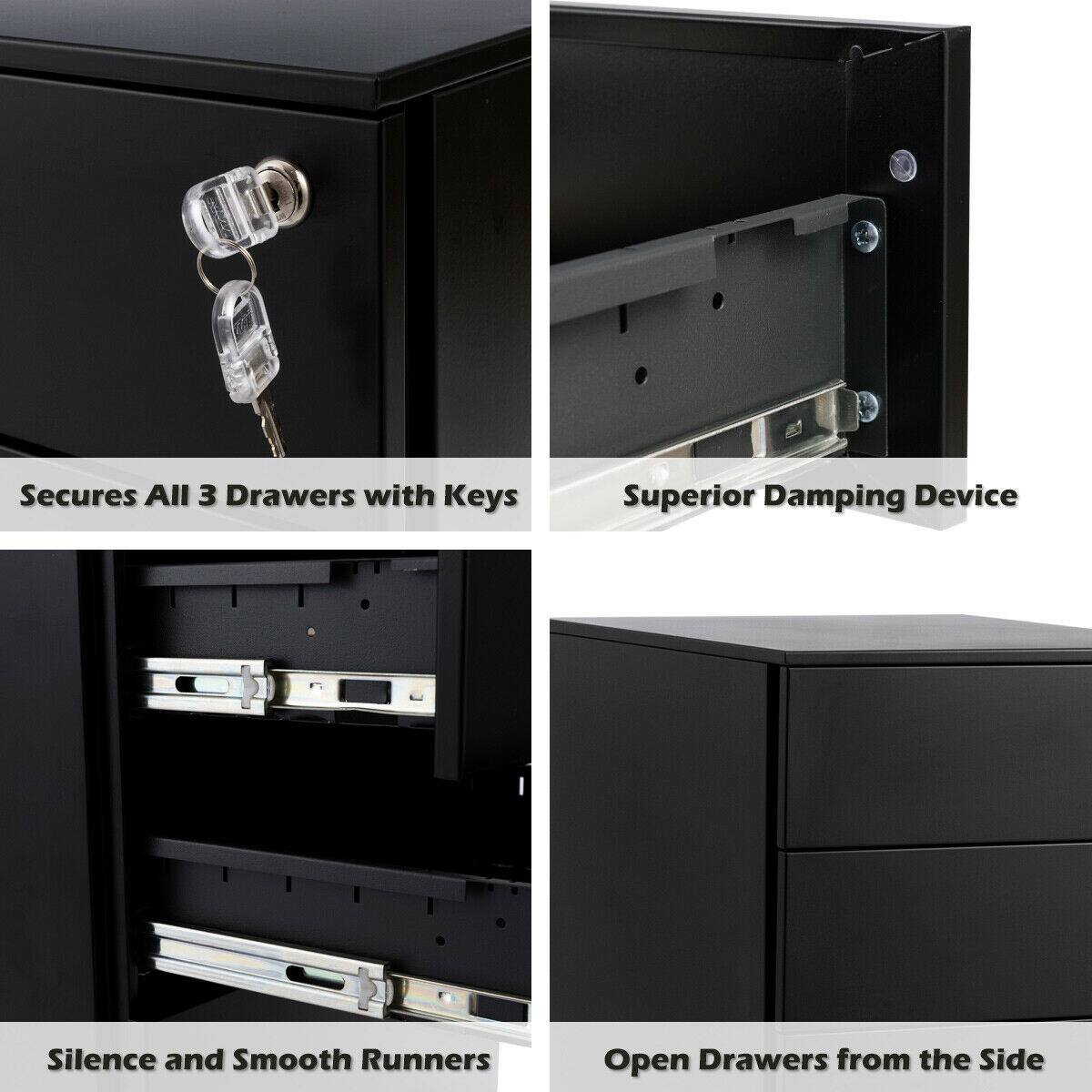 Secures All 3 Drawers with Keys

Superior Damping Device

Silence and Smooth Runners

Open Drawers from the Side