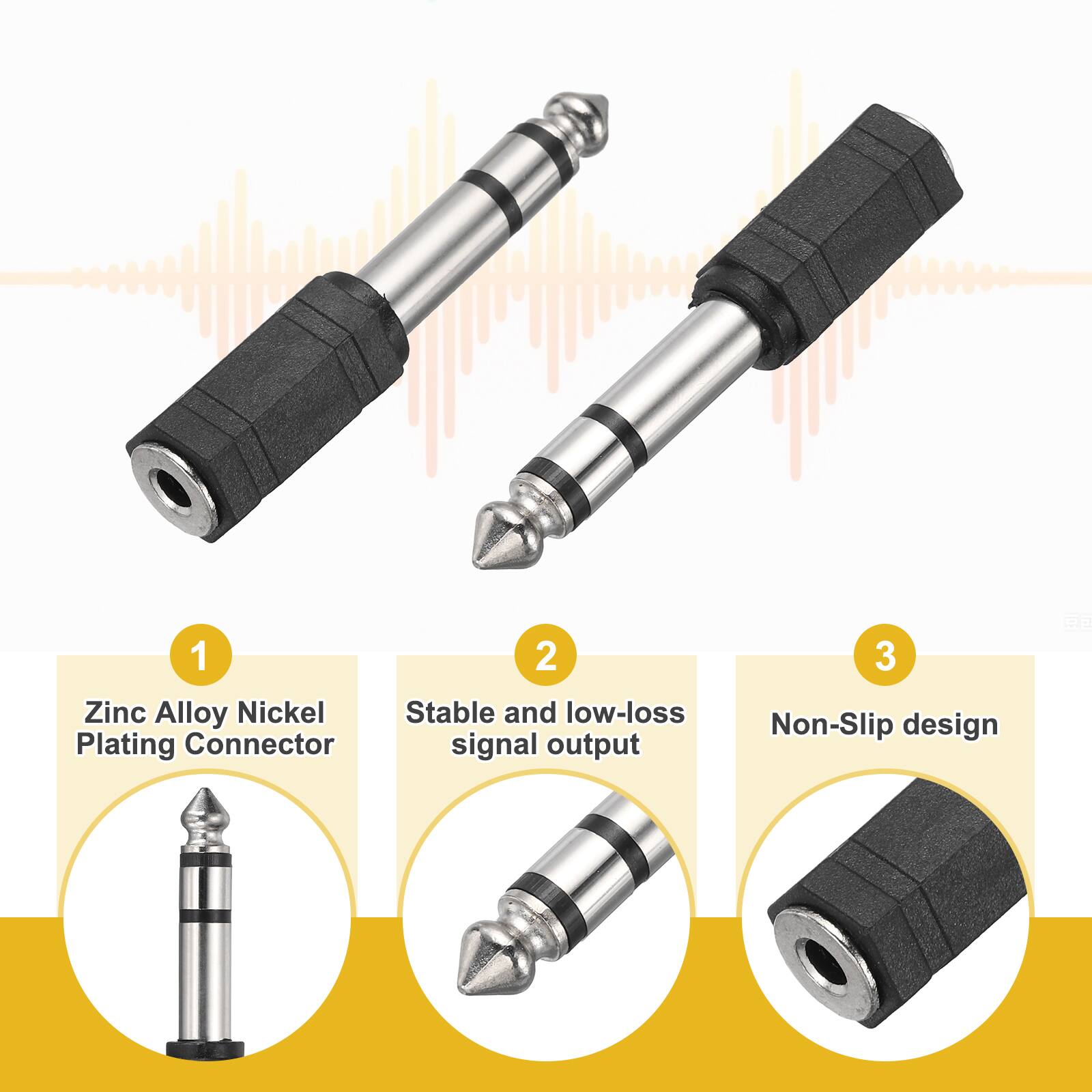 1
Zinc Alloy Nickel Plating Connector

2
Stable and low-loss signal output

3
Non-Slip design