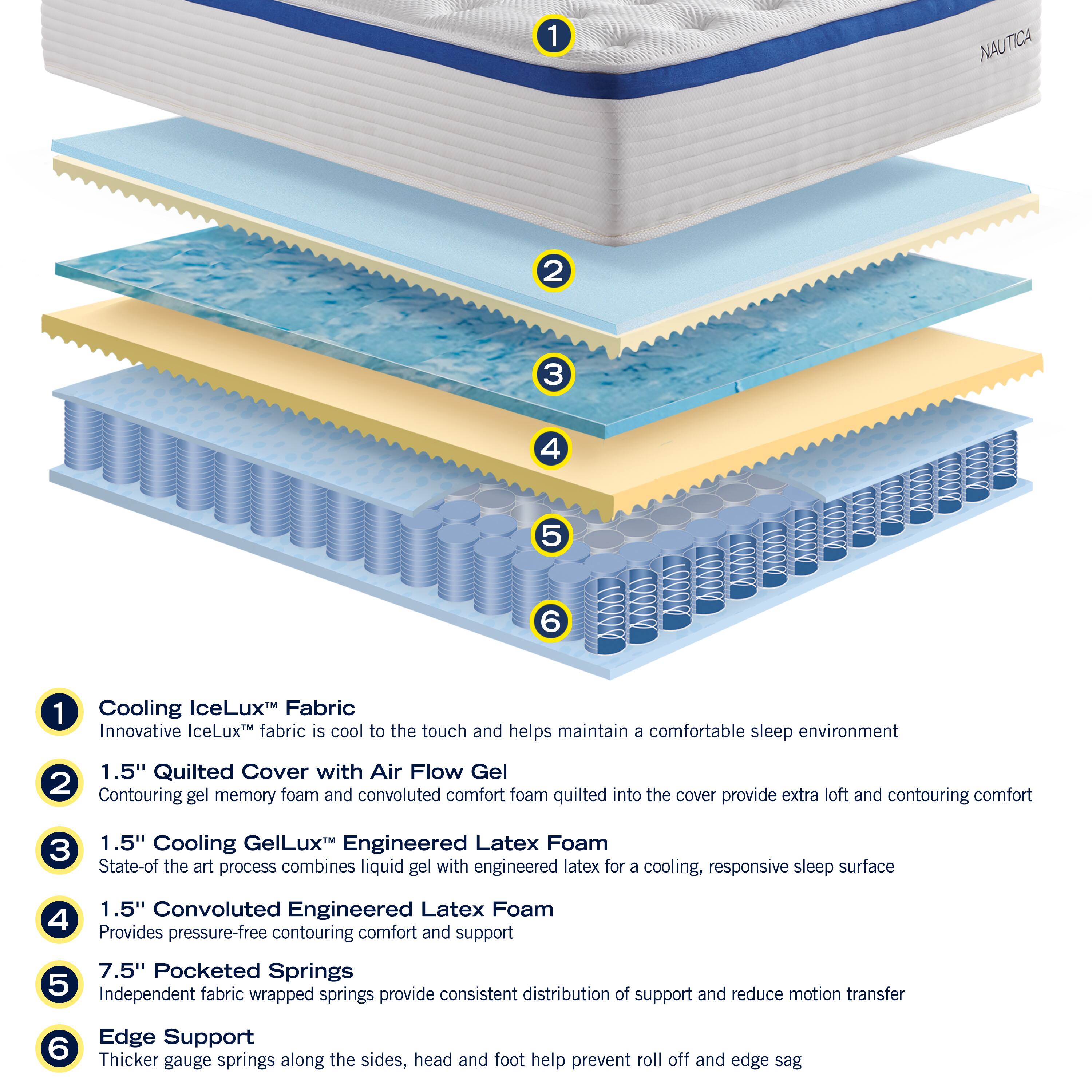 1

NAUTICA

2

3

4

5

6

1 Cooling IceLux™ Fabric
Innovative IceLux™ fabric is cool to the touch and helps maintain a comfortable sleep environment

2 1.5'' Quilted Cover with Air Flow Gel
Contouring gel memory foam and convoluted comfort foam quilted into the cover provide extra loft and contouring comfort

3 1.5'' Cooling GelLux™ Engineered Latex Foam
State-of the art process combines liquid gel with engineered latex for a cooling, responsive sleep surface

4 1.5'' Convoluted Engineered Latex Foam
Provides pressure-free contouring comfort and support

5 7.5'' Pocketed Springs
Independent fabric wrapped springs provide consistent distribution of support and reduce motion transfer

6 Edge Support
Thicker gauge springs along the sides, head and foot help prevent roll off and edge sag