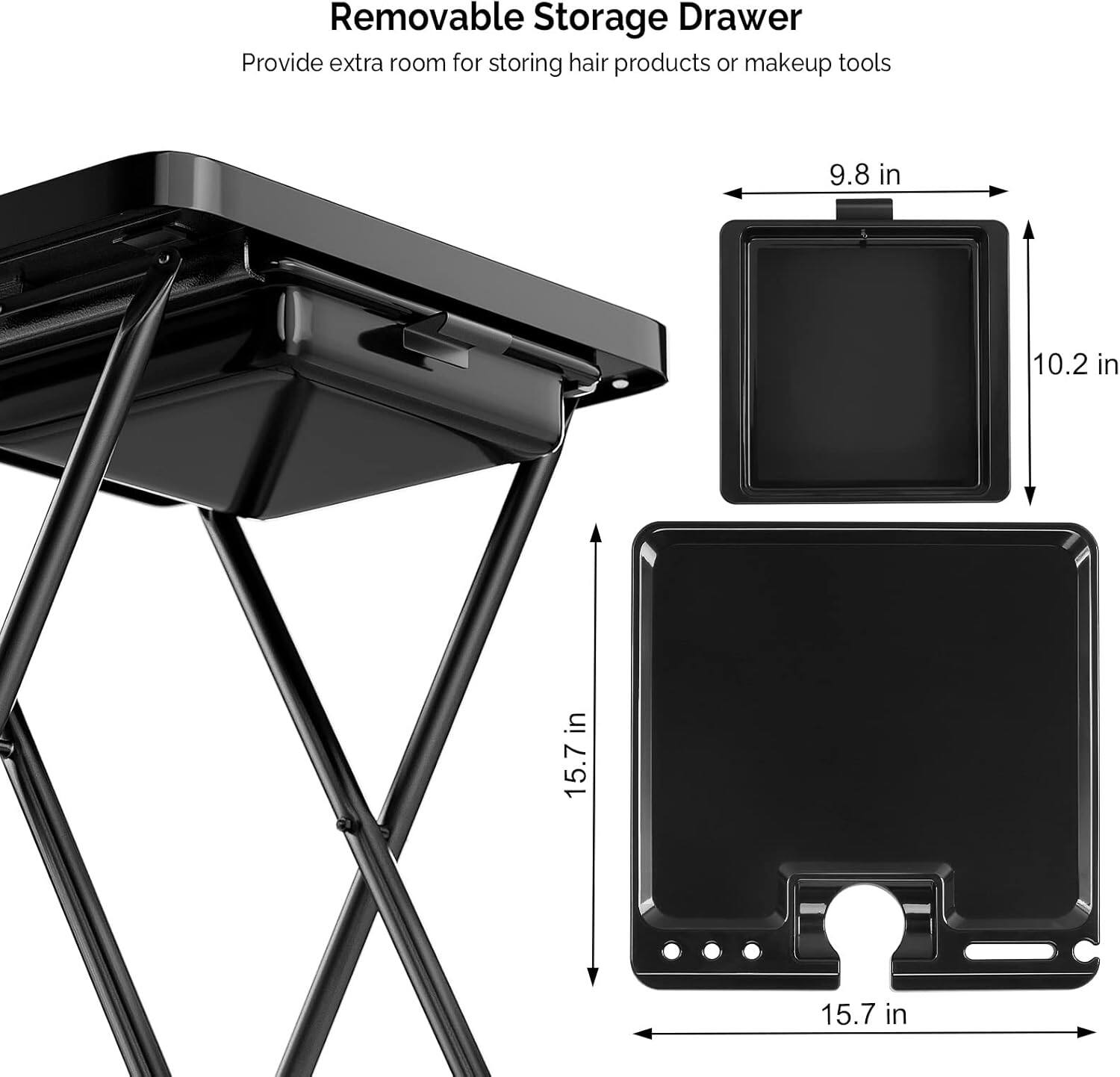 Removable Storage Drawer

Provide extra room for storing hair products or makeup tools

9.8 in

10.2 in

15.7 in

15.7 in