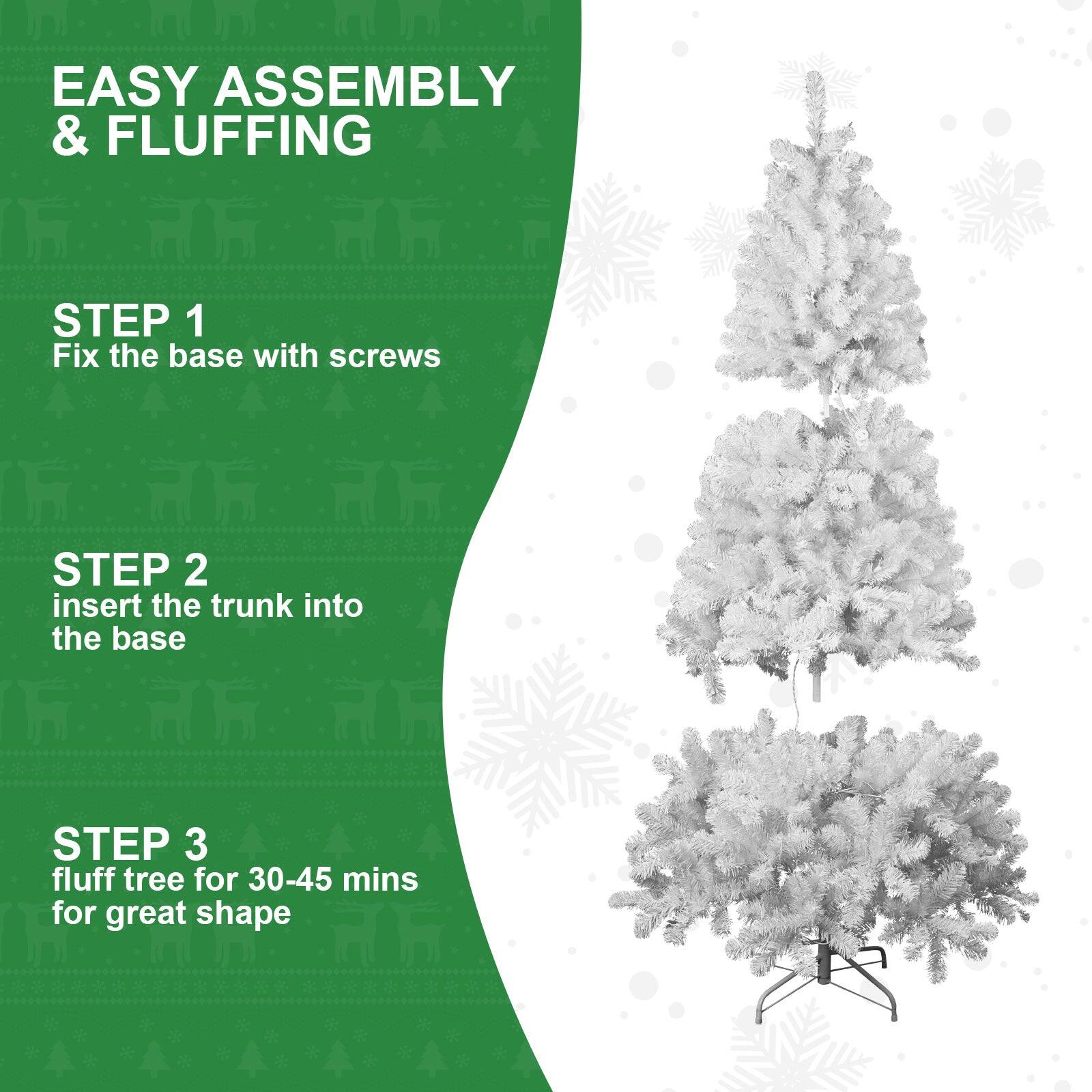 EASY ASSEMBLY & FLUFFING

STEP 1
Fix the base with screws

STEP 2
insert the trunk into the base

STEP 3
fluff tree for 30-45 mins for great shape