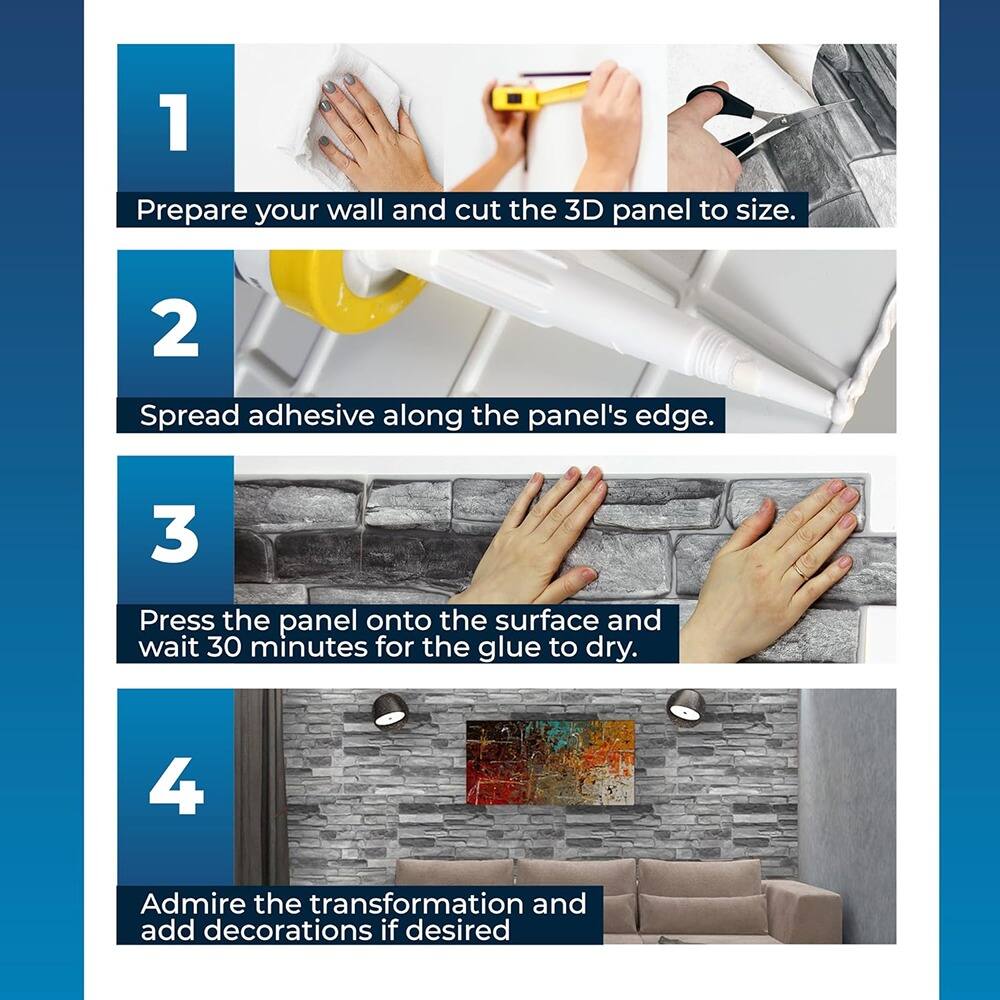 1

Prepare your wall and cut the 3D panel to size.

2

Spread adhesive along the panel's edge.

3

Press the panel onto the surface and wait 30 minutes for the glue to dry.

4

Admire the transformation and add decorations if desired