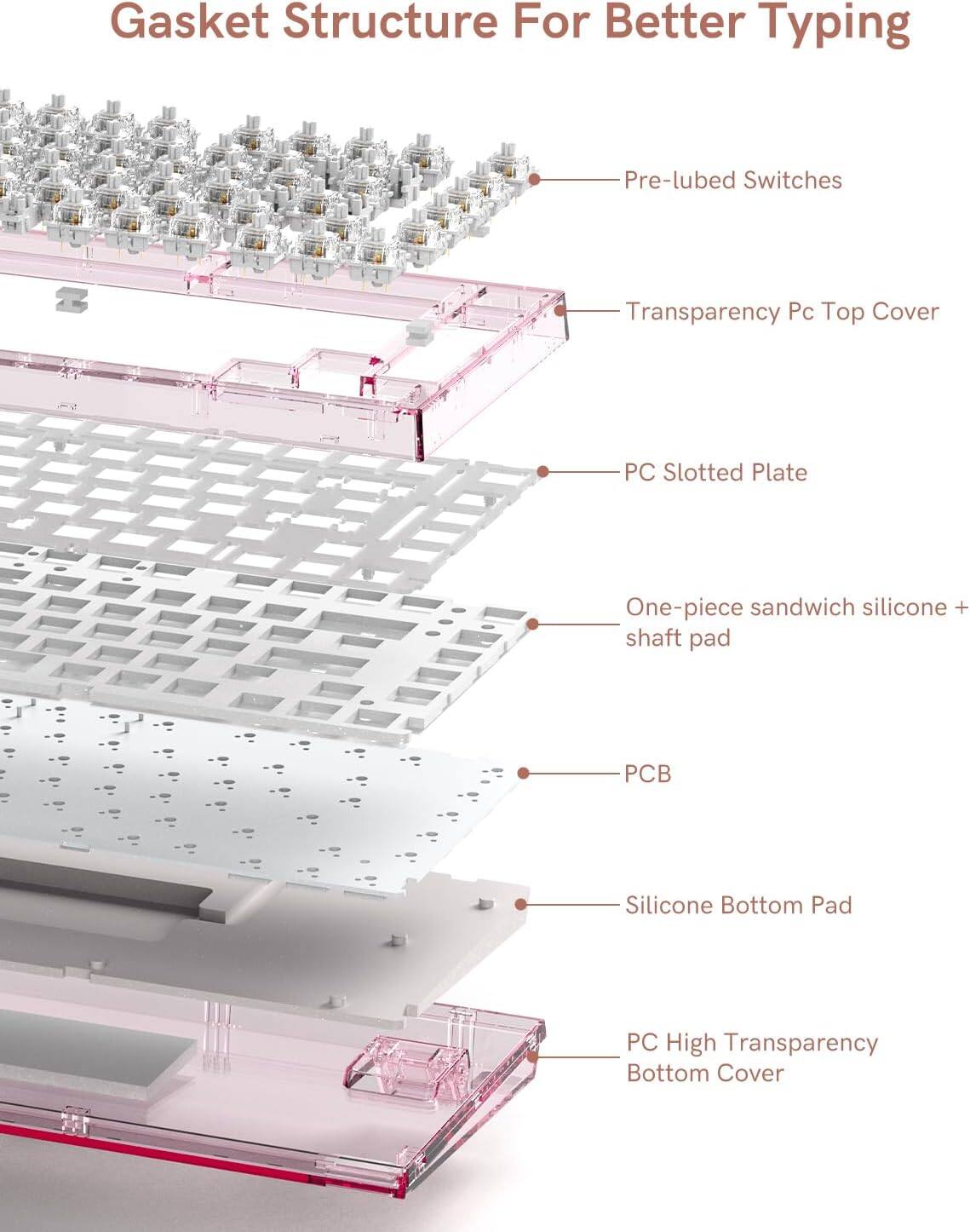 Gasket Structure For Better Typing

Pre-lubed Switches

Transparency Pc Top Cover

PC Slotted Plate

One-piece sandwich silicone + shaft pad

PCB

Silicone Bottom Pad

PC High Transparency Bottom Cover