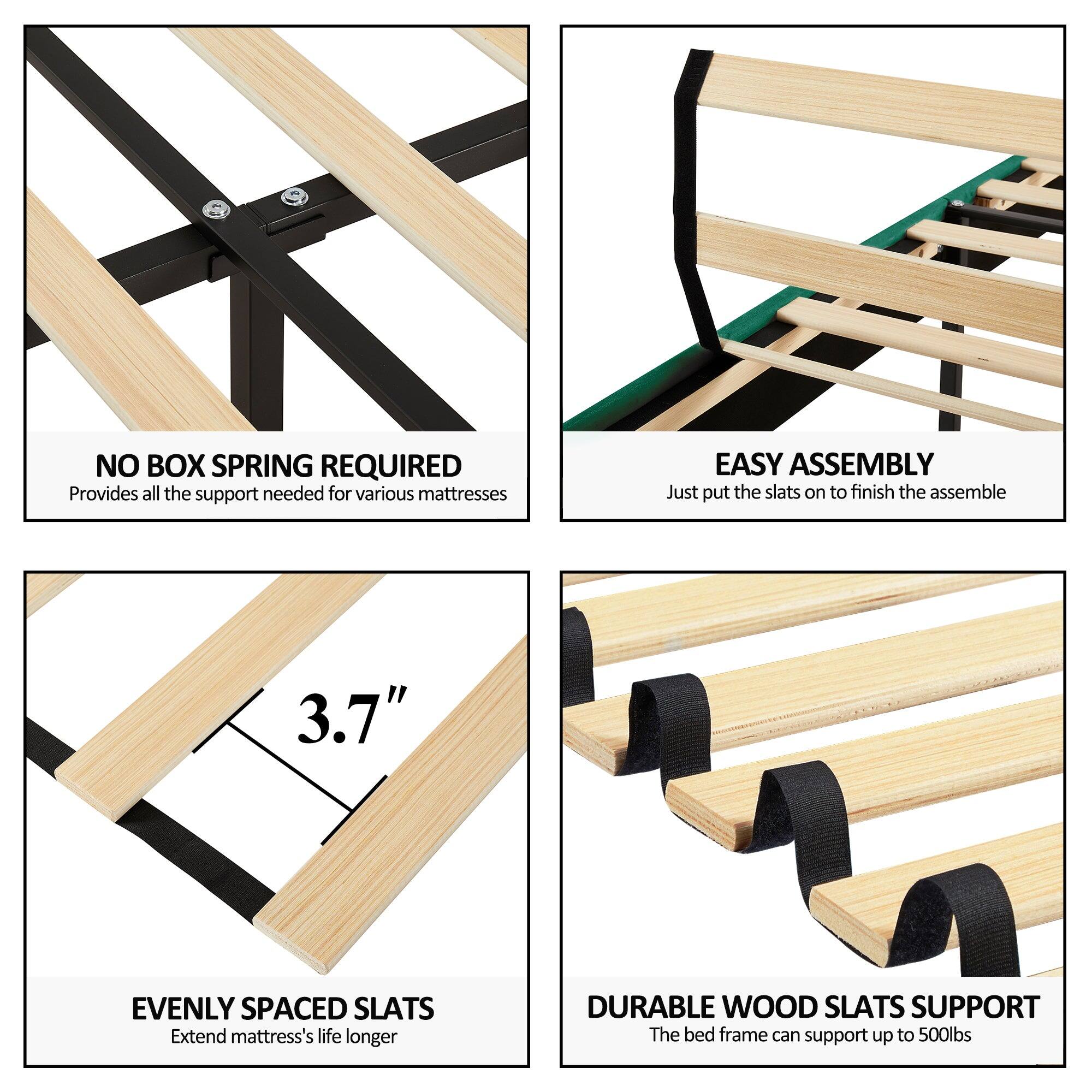 NO BOX SPRING REQUIRED
Provides all the support needed for various mattresses

EASY ASSEMBLY
Just put the slats on to finish the assemble

3.7"

EVENLY SPACED SLATS
Extend mattress's life longer

DURABLE WOOD SLATS SUPPORT
The bed frame can support up to 500lbs