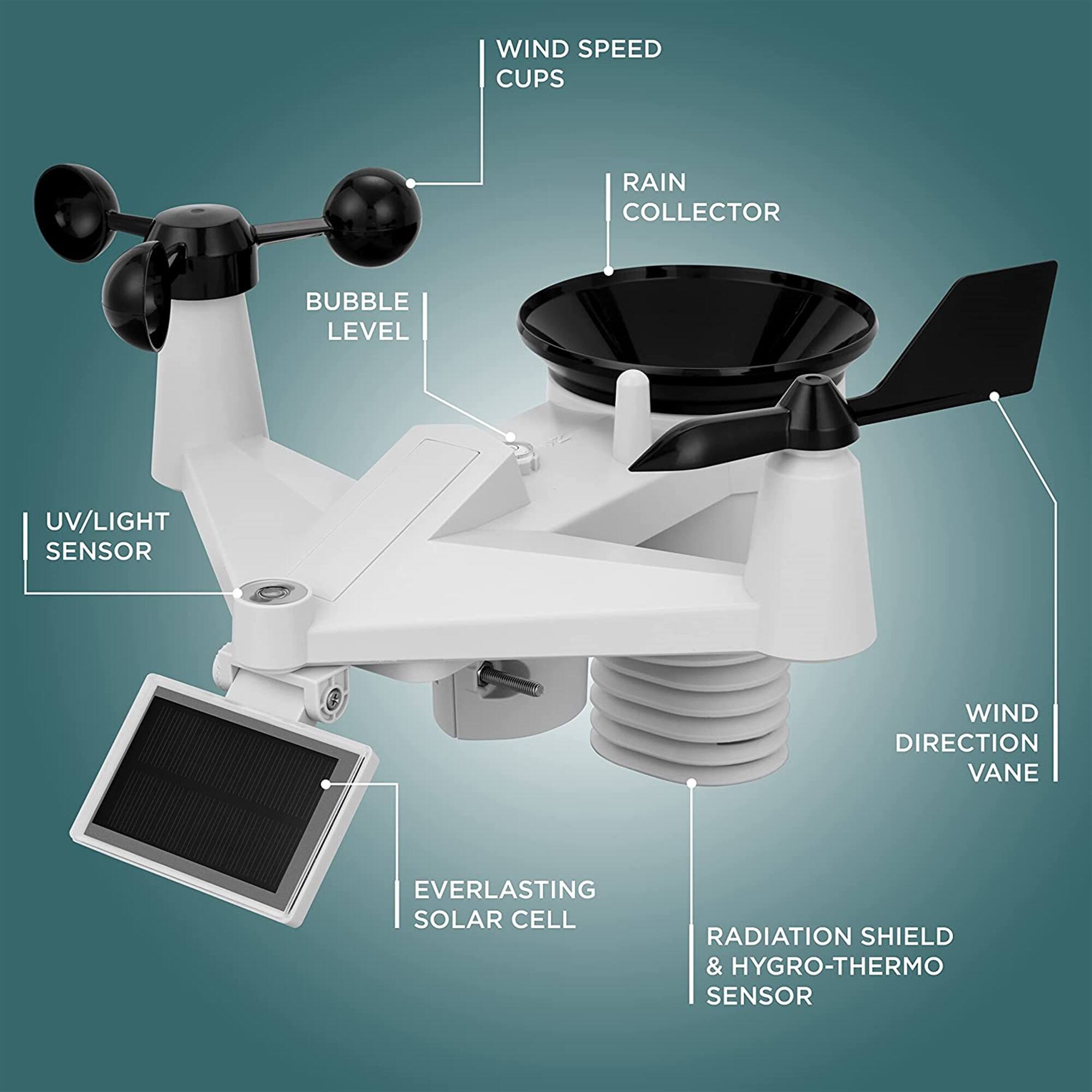 WIND SPEED CUPS

RAIN COLLECTOR

BUBBLE LEVEL

UV/LIGHT SENSOR

WIND DIRECTION VANE

EVERLASTING SOLAR CELL

RADIATION SHIELD & HYGRO-THERMO SENSOR