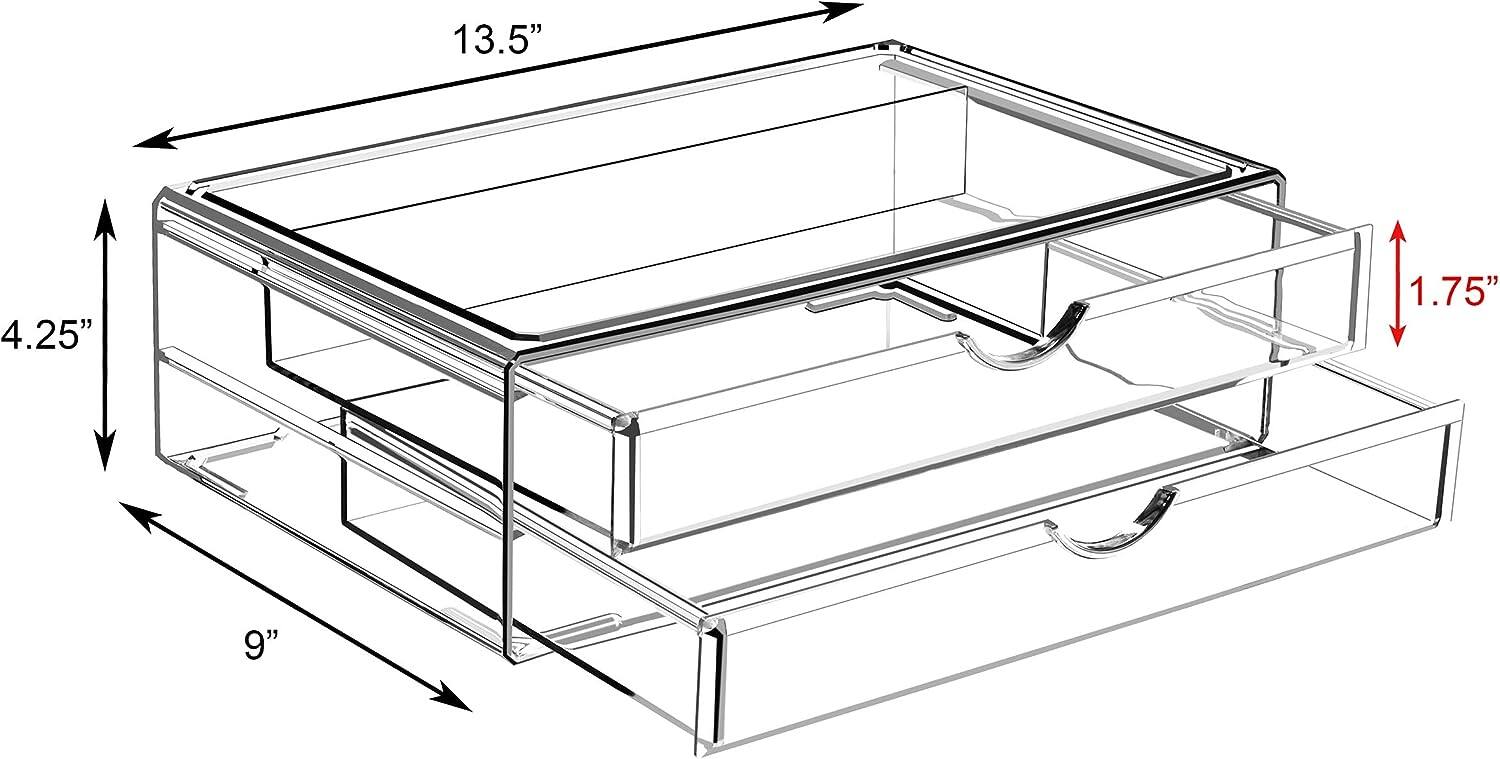 13.5”

4.25”

1.75”

9”