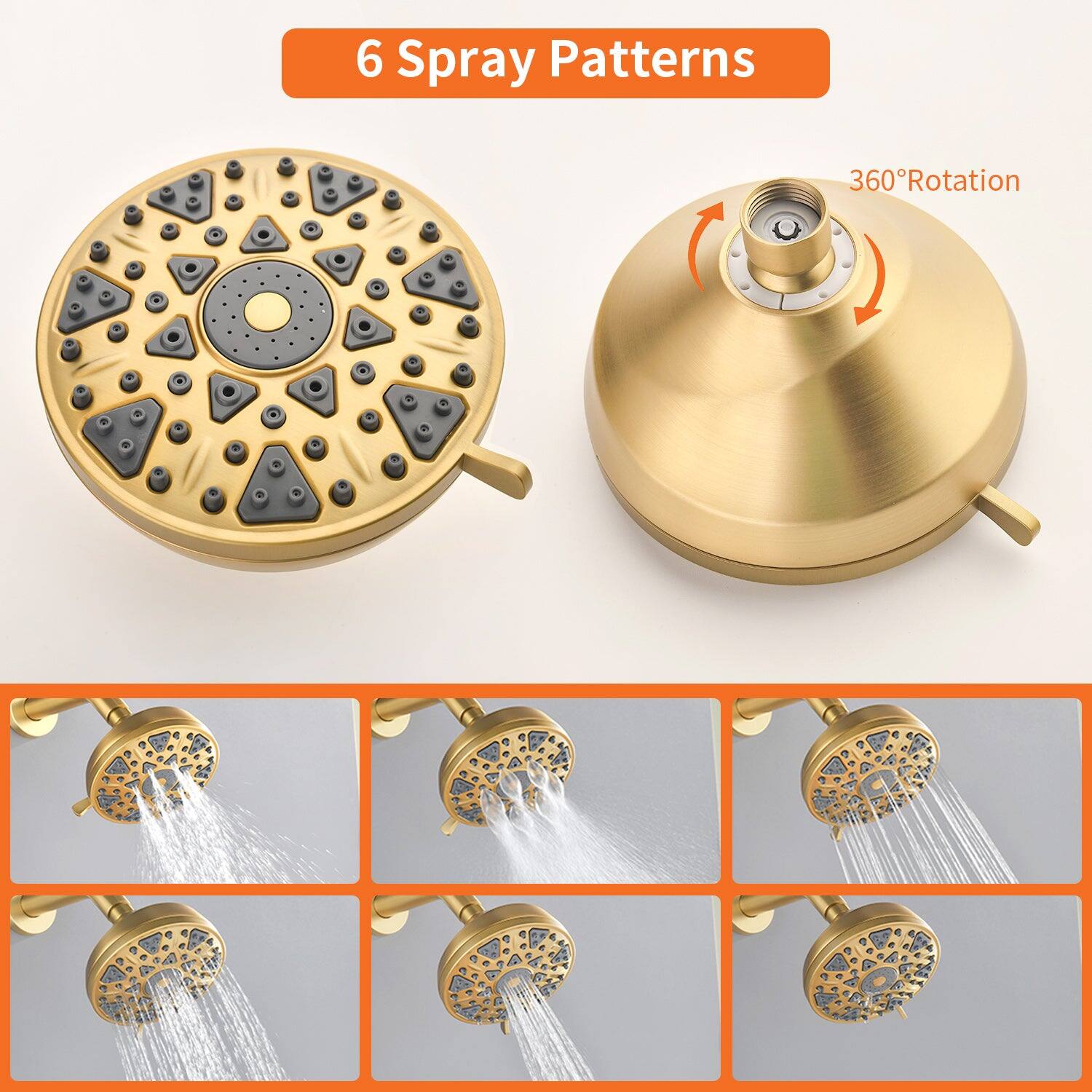 6 Spray Patterns

360°Rotation