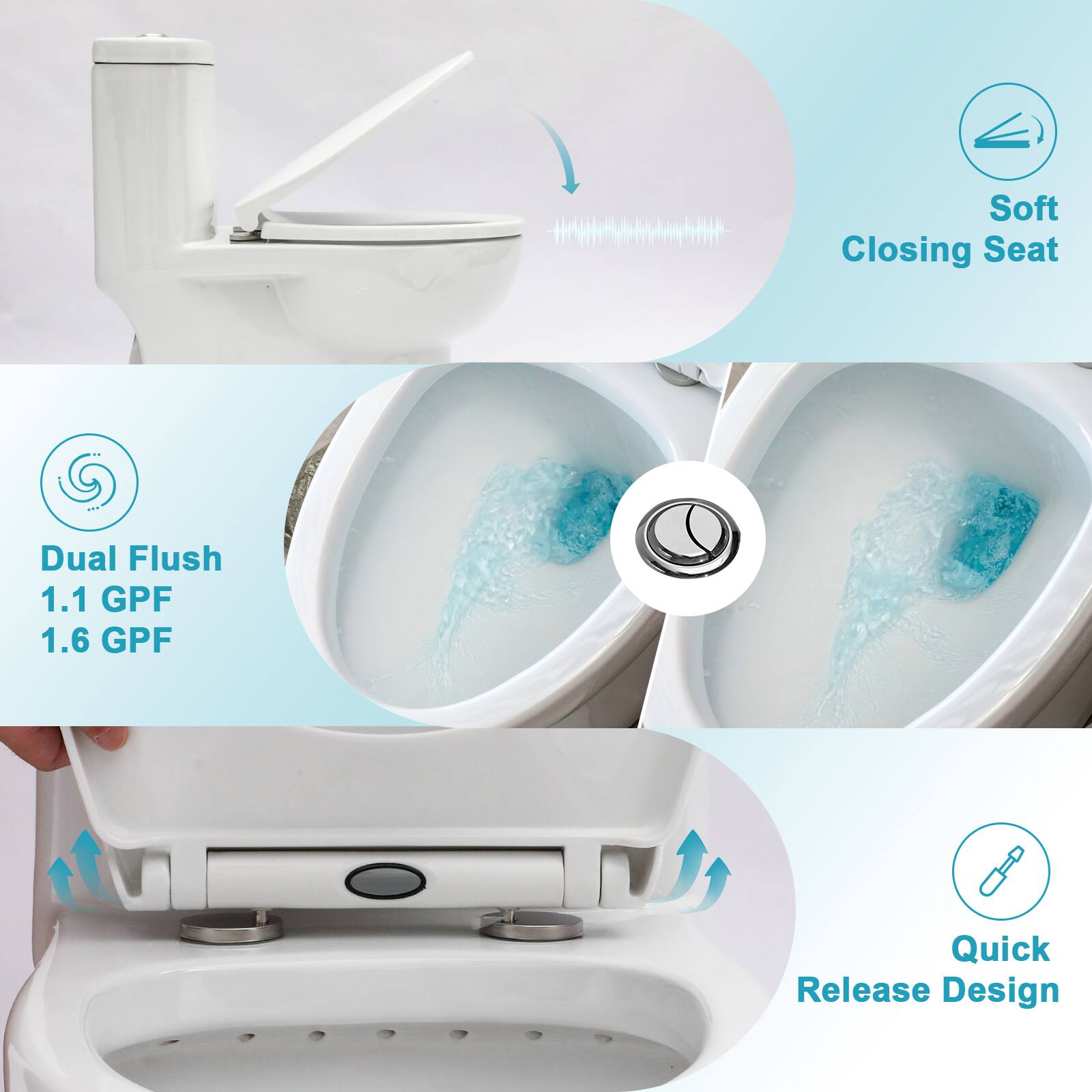 Soft
Closing Seat

Dual Flush
1.1 GPF
1.6 GPF

Quick
Release Design