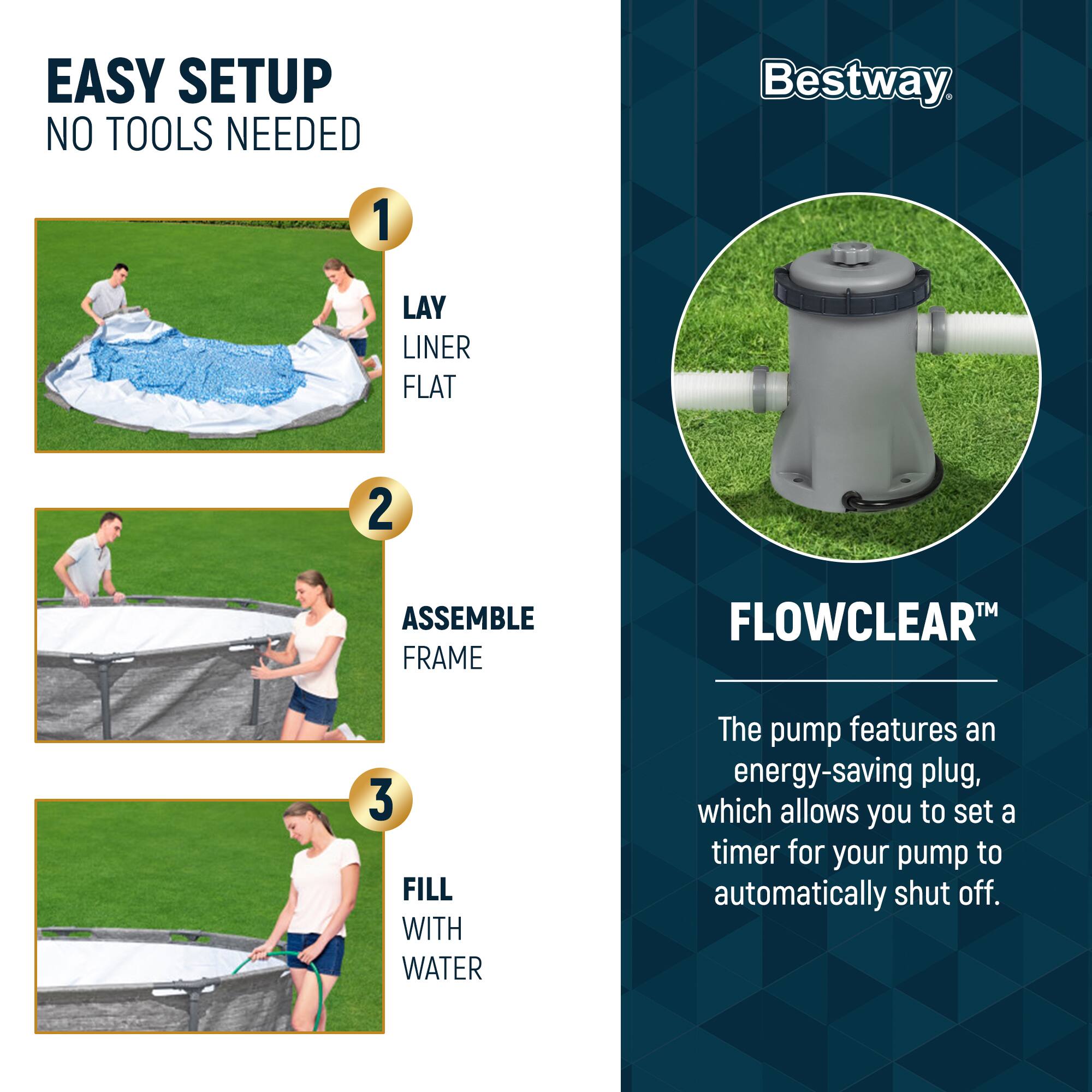 EASY SETUP
NO TOOLS NEEDED

1
LAY
LINER
FLAT

2
ASSEMBLE
FRAME

3
FILL
WITH
WATER

Bestway®

FLOWCLEAR™

The pump features an energy-saving plug, which allows you to set a timer for your pump to automatically shut off.